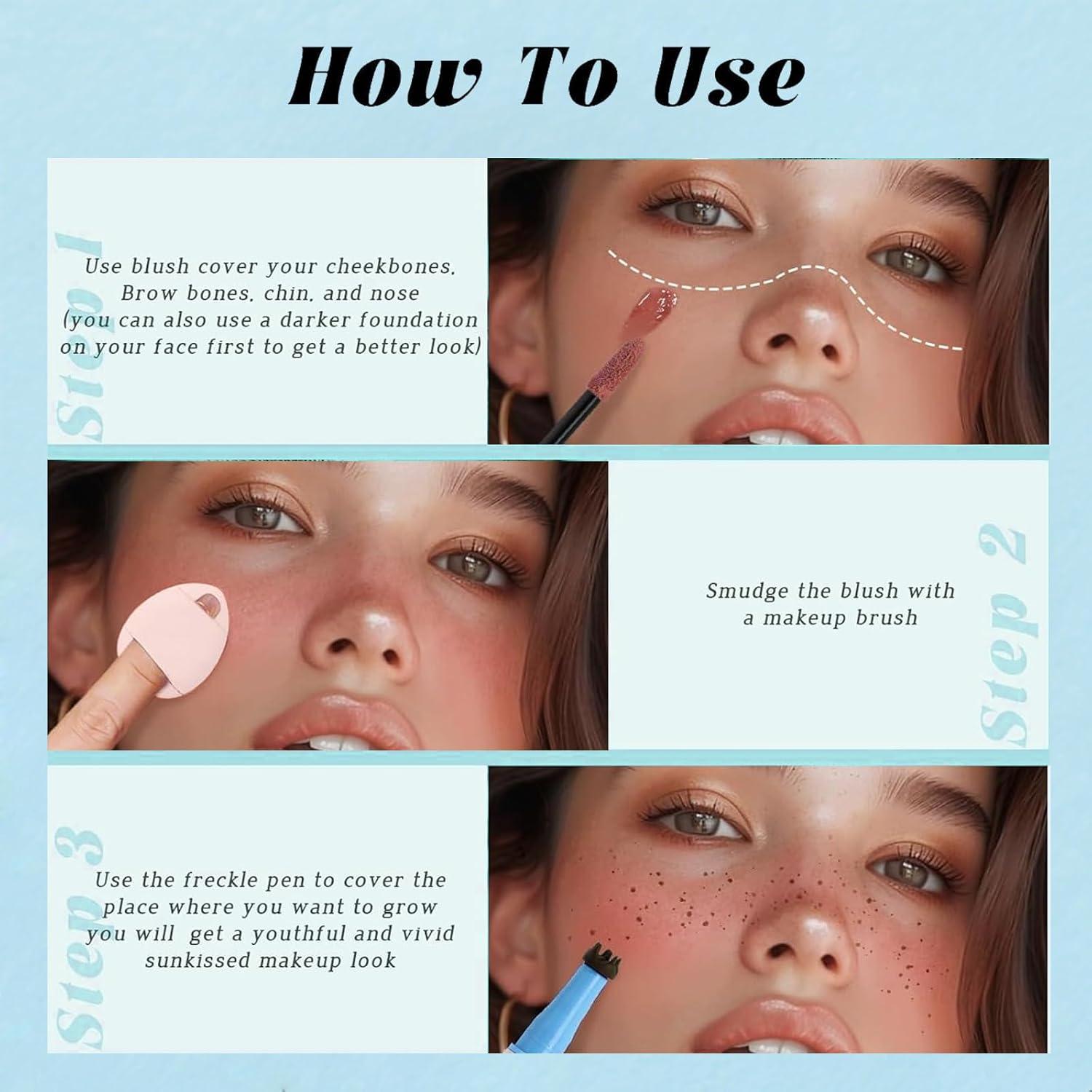 How To Use

Step 1

Use blush cover your cheekbones, Brow bones, chin, and nose (you can also use a darker foundation on your face first to get a better look)

Step 2

Smudge the blush with a makeup brush

Step 3

Use the freckle pen to cover the place where you want to grow you will get a youthful and vivid sunkissed makeup look