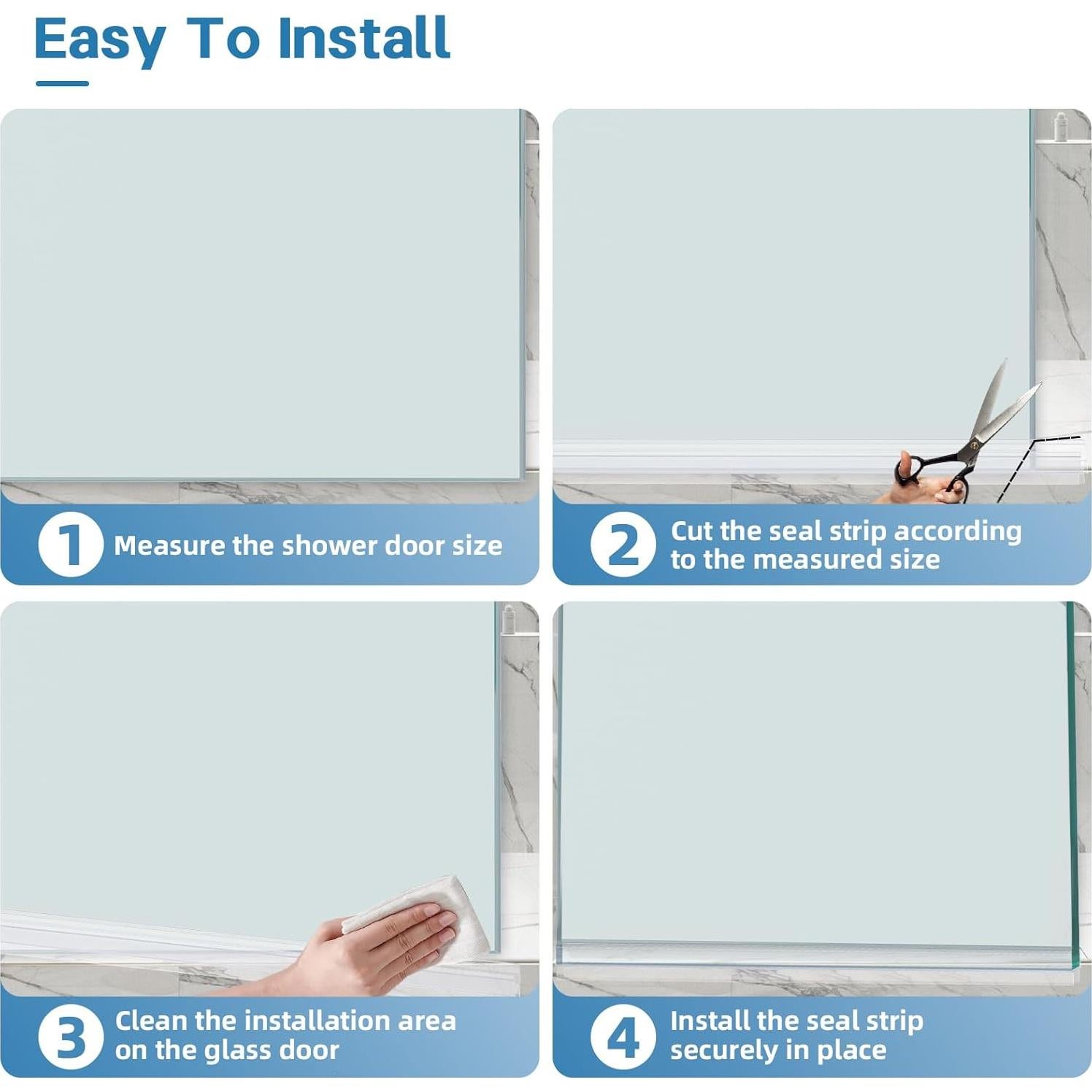 Easy To Install

1 Measure the shower door size

2 Cut the seal strip according to the measured size

3 Clean the installation area on the glass door

4 Install the seal strip securely in place