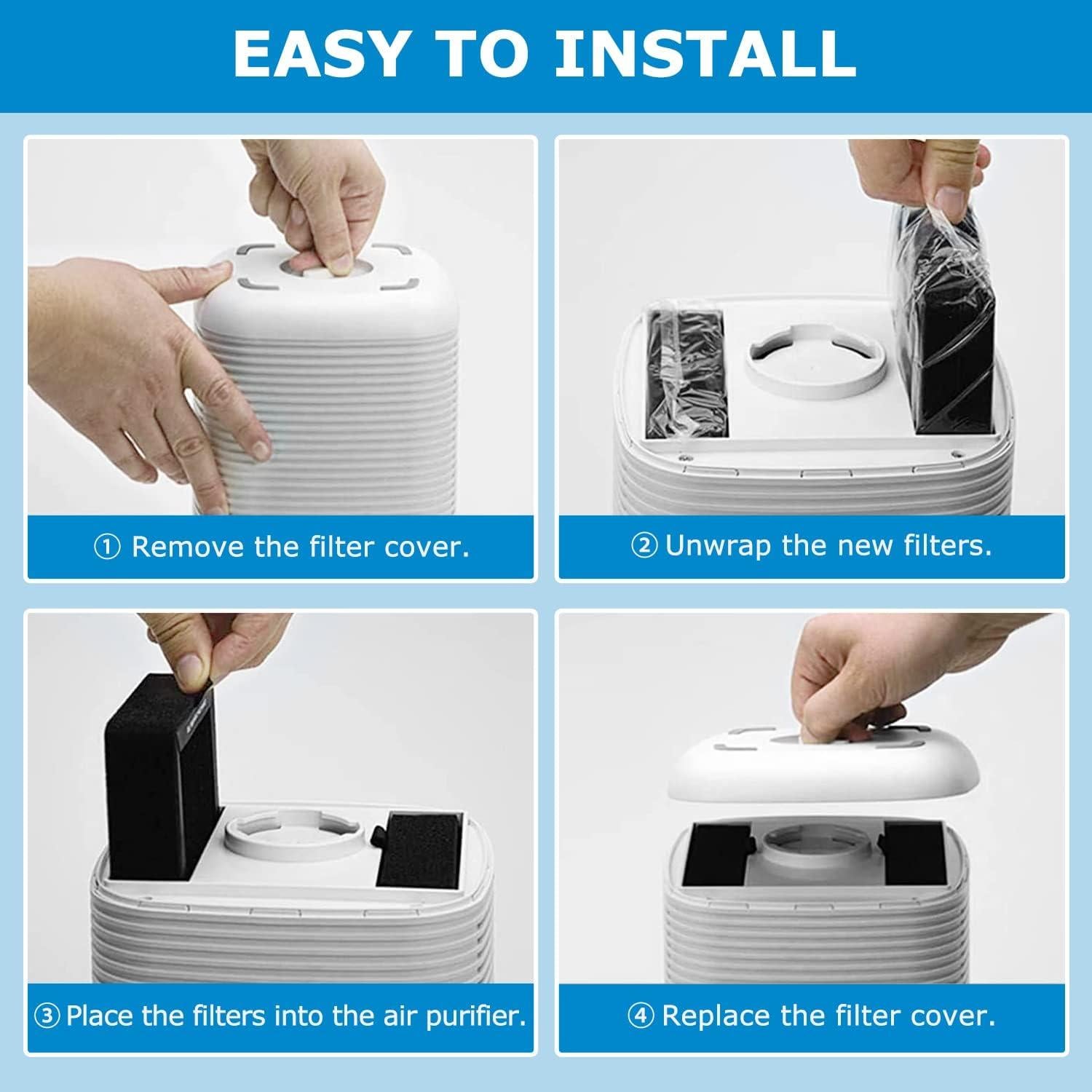 EASY TO INSTALL

① Remove the filter cover.

② Unwrap the new filters.

③ Place the filters into the air purifier.

④ Replace the filter cover.