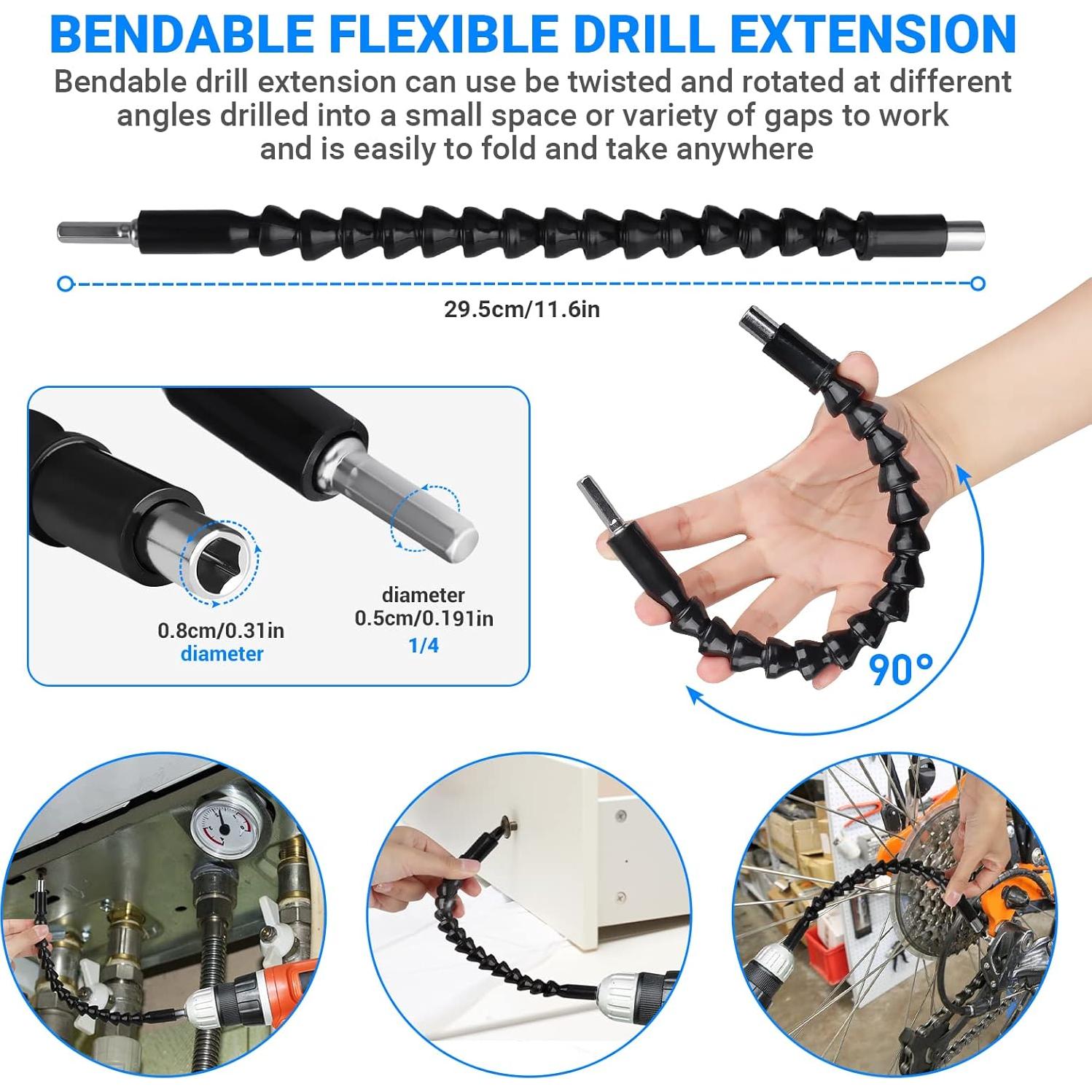 BENDABLE FLEXIBLE DRILL EXTENSION

Bendable drill extension can use be twisted and rotated at different angles drilled into a small space or variety of gaps to work and is easily to fold and take anywhere

29.5cm/11.6in

0.8cm/0.31in
diameter

diameter
0.5cm/0.191in
1/4

90°