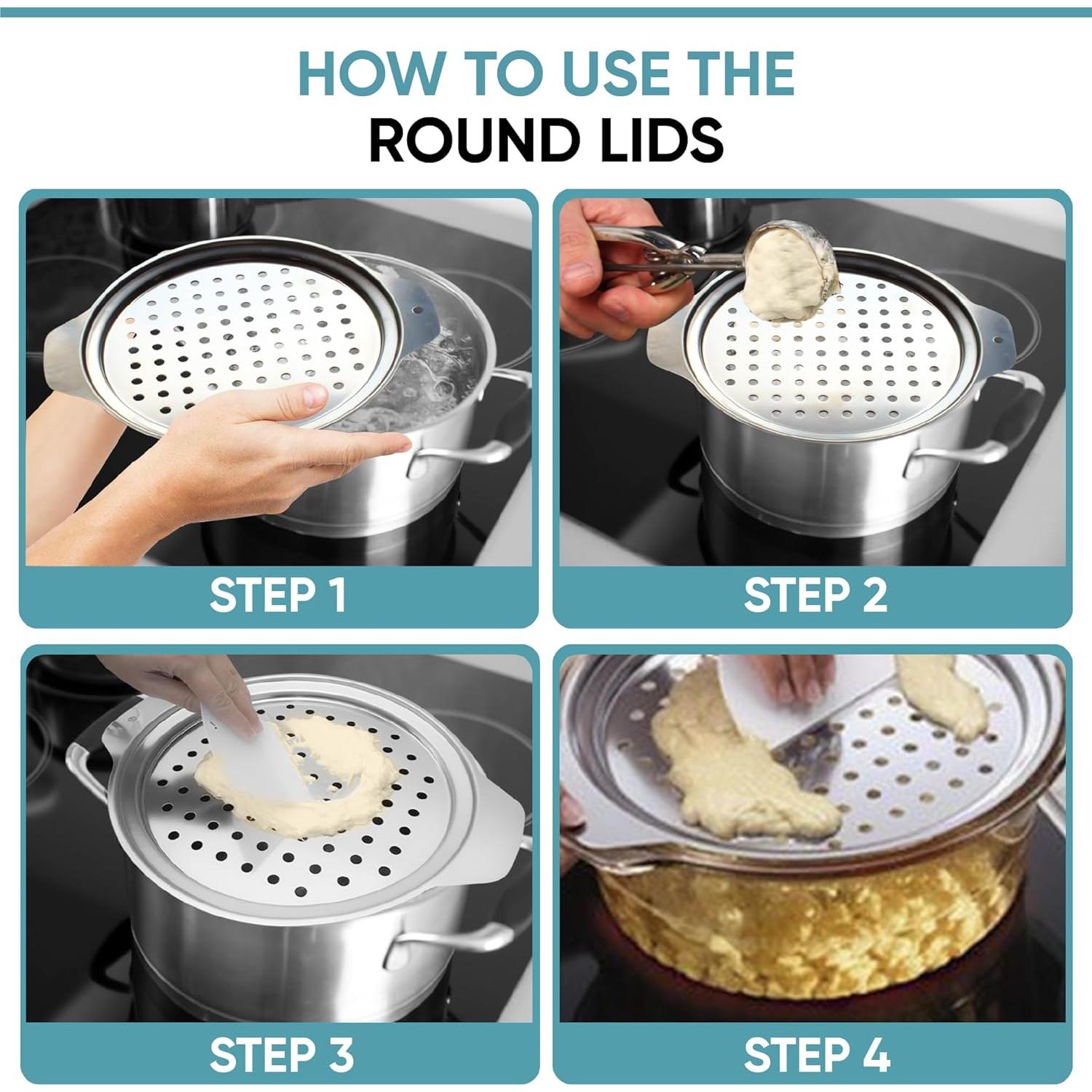 HOW TO USE THE
ROUND LIDS

STEP 1

STEP 2

STEP 3

STEP 4