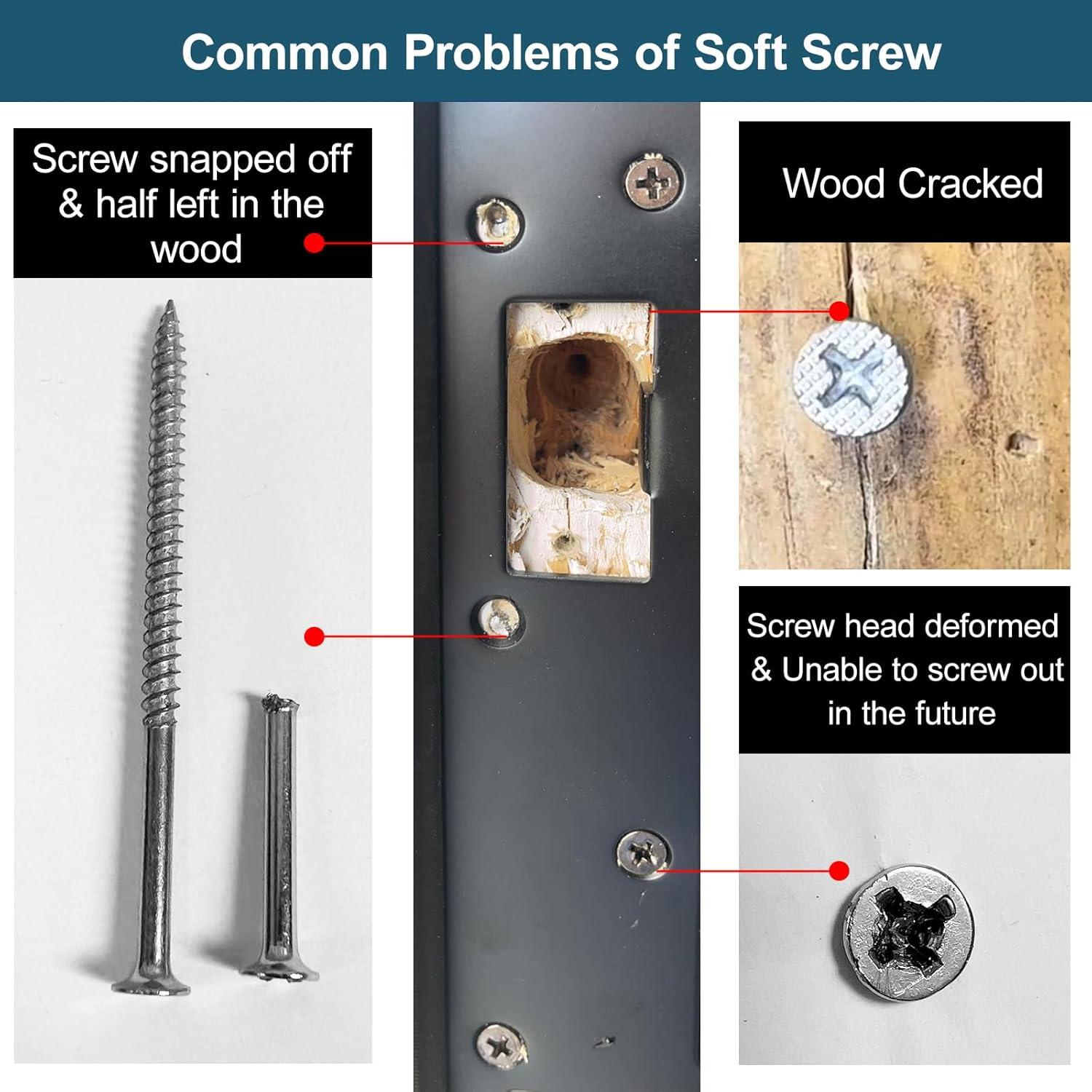 Common Problems of Soft Screw

Screw snapped off & half left in the wood

Wood Cracked

Screw head deformed & Unable to screw out in the future