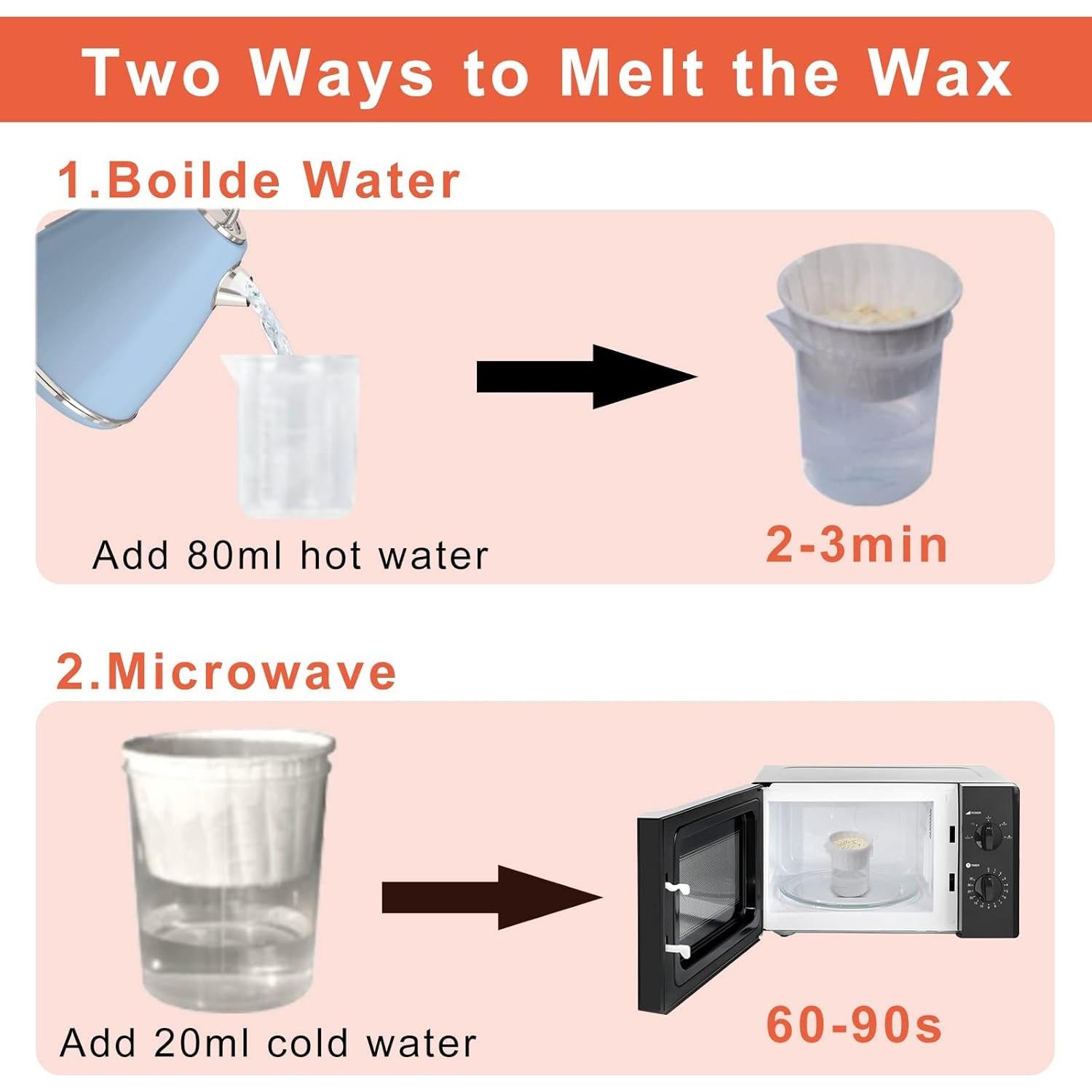 Two Ways to Melt the Wax

1.Boilde Water

Add 80ml hot water

2-3min

2.Microwave

Add 20ml cold water

60-90s