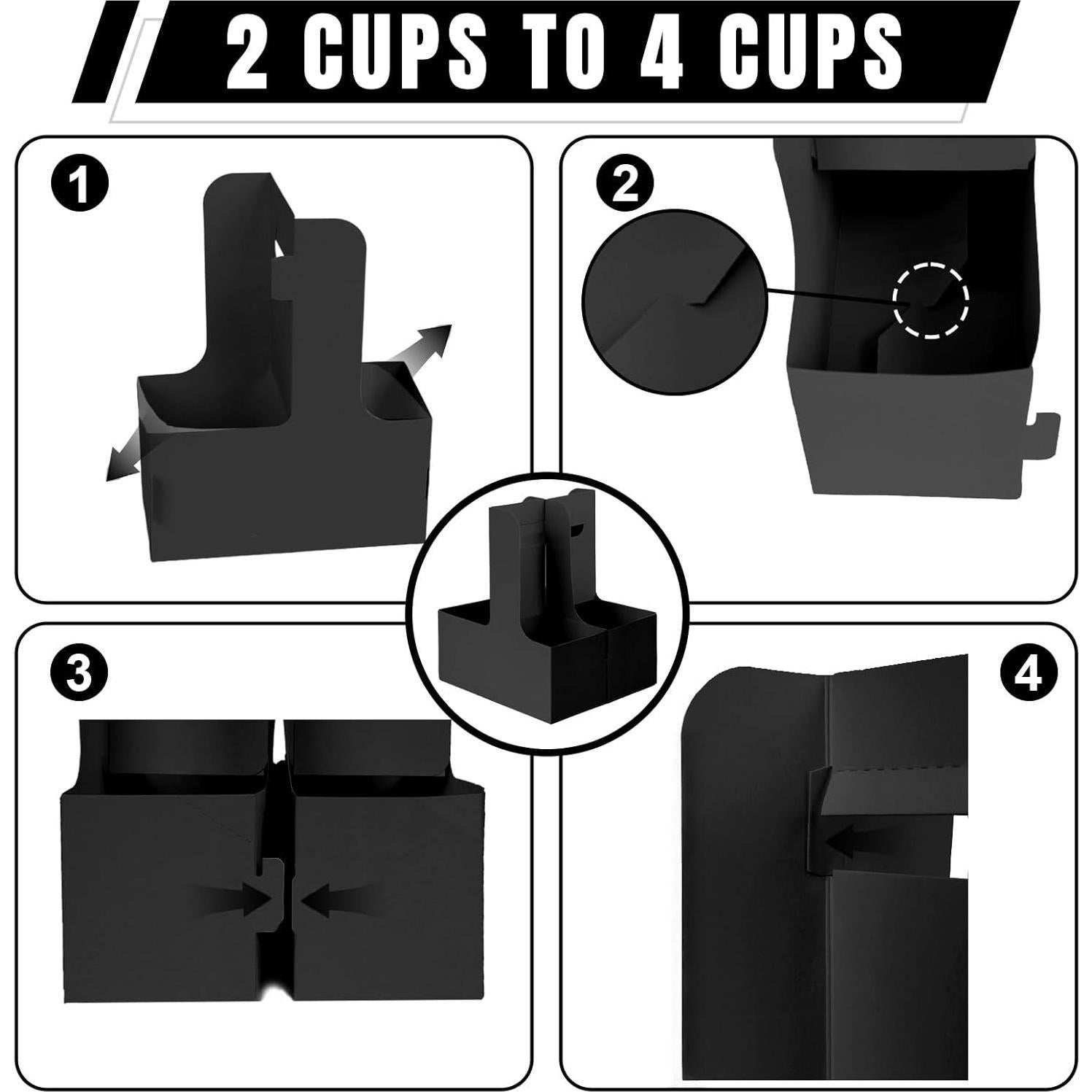 2 CUPS TO 4 CUPS

1

2

3

4