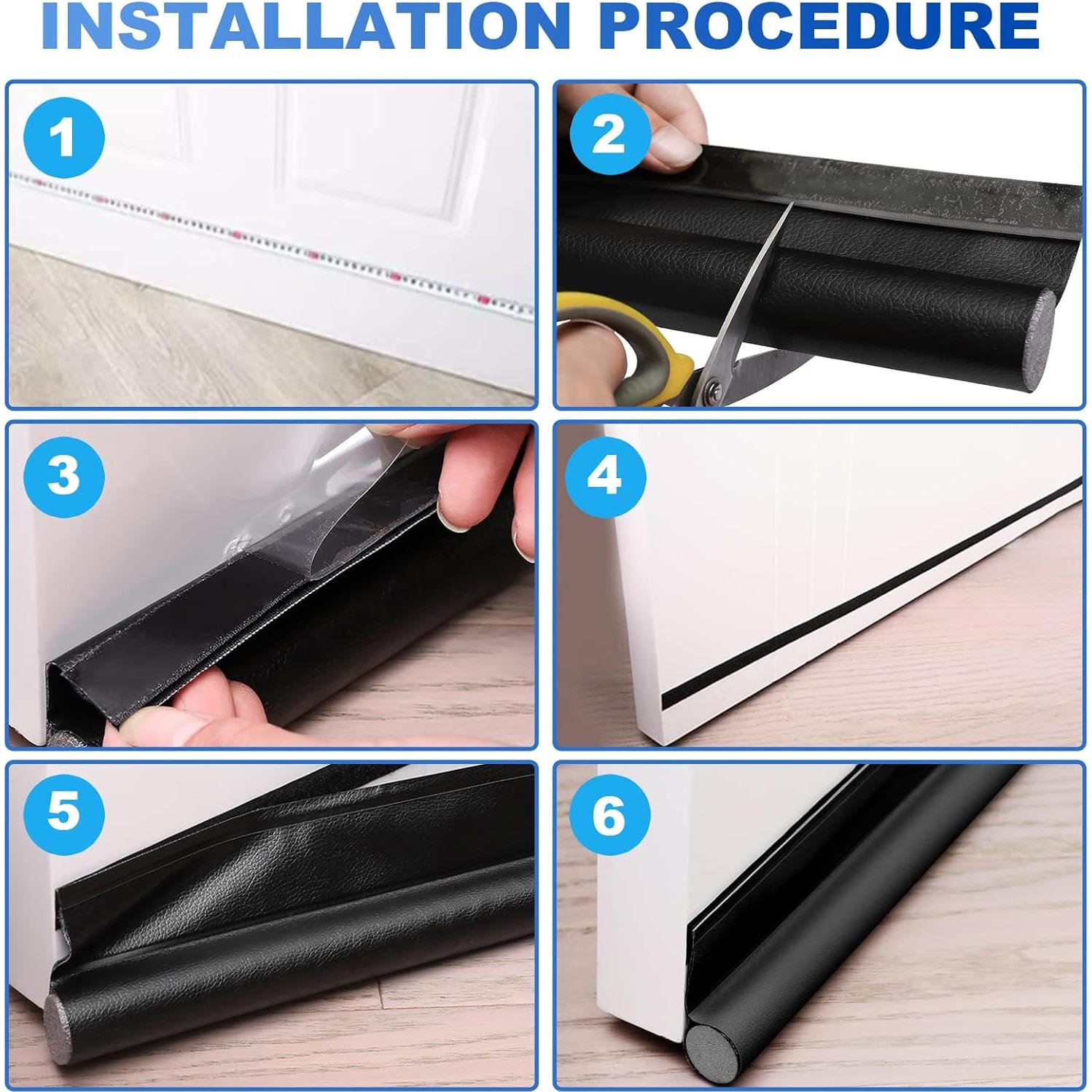 INSTALLATION PROCEDURE

1

2

3

4

5

6