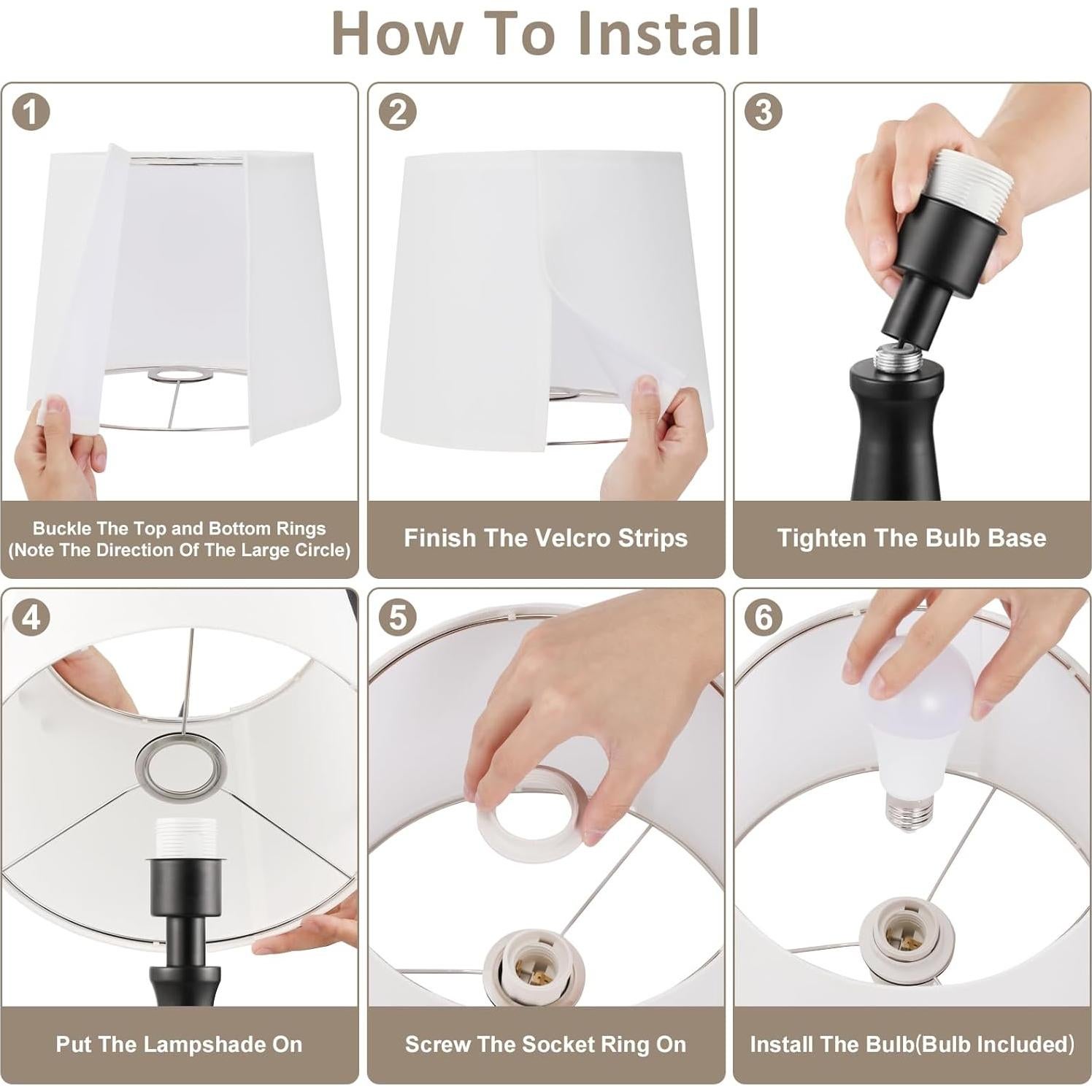 How To Install

1

Buckle The Top and Bottom Rings (Note The Direction Of The Large Circle)

2

Finish The Velcro Strips

3

Tighten The Bulb Base

4

Put The Lampshade On

5

Screw The Socket Ring On

6

Install The Bulb(Bulb Included)