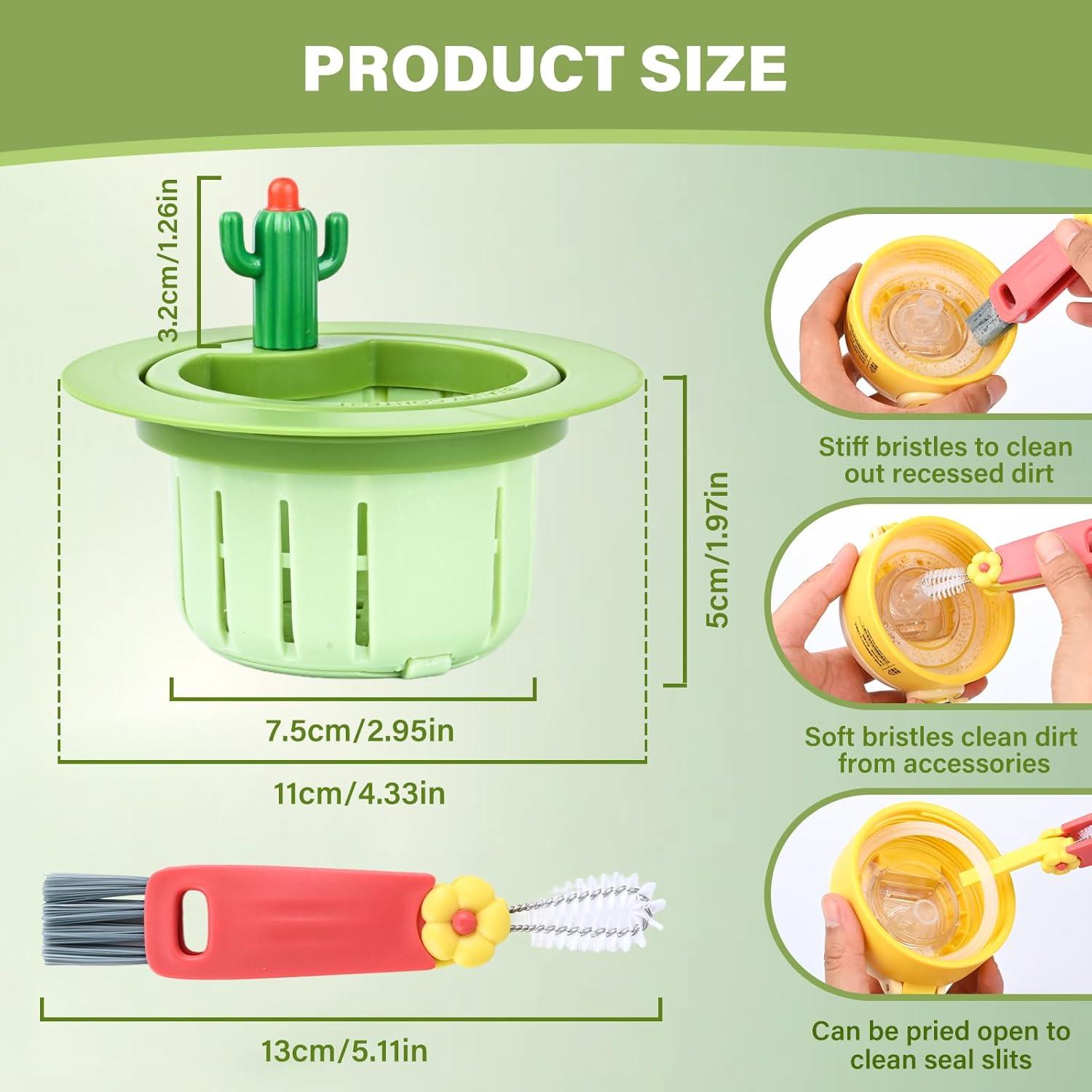 PRODUCT SIZE

3.2cm/1.26in

5cm/1.97in

7.5cm/2.95in

11cm/4.33in

13cm/5.11in

Stiff bristles to clean out recessed dirt

Soft bristles clean dirt from accessories

Can be pried open to clean seal slits