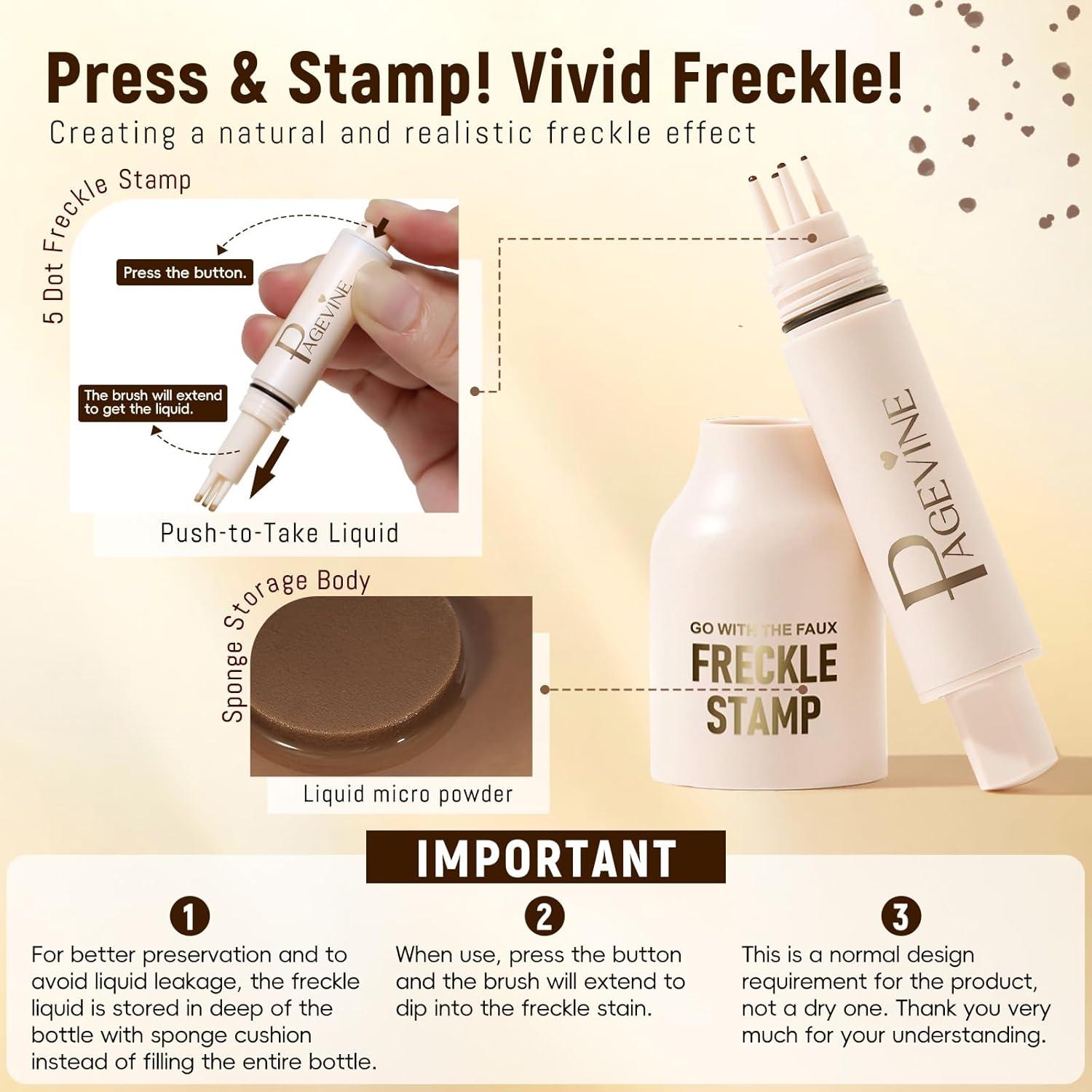 Press & Stamp! Vivid Freckle!
Creating a natural and realistic freckle effect

5 Dot Freckle Stamp

Press the button.

PAGEVINE

The brush will extend to get the liquid.

Push-to-Take Liquid

Sponge Storage Body

Liquid micro powder

PAGEVINE

GO WITH THE FAUX
FRECKLE STAMP

IMPORTANT

1
For better preservation and to avoid liquid leakage, the freckle liquid is stored in deep of the bottle with sponge cushion instead of filling the entire bottle.

2
When use, press the button and the brush will extend to dip into the freckle stain.

3
This is a normal design requirement for the product, not a dry one. Thank you very much for your understanding.