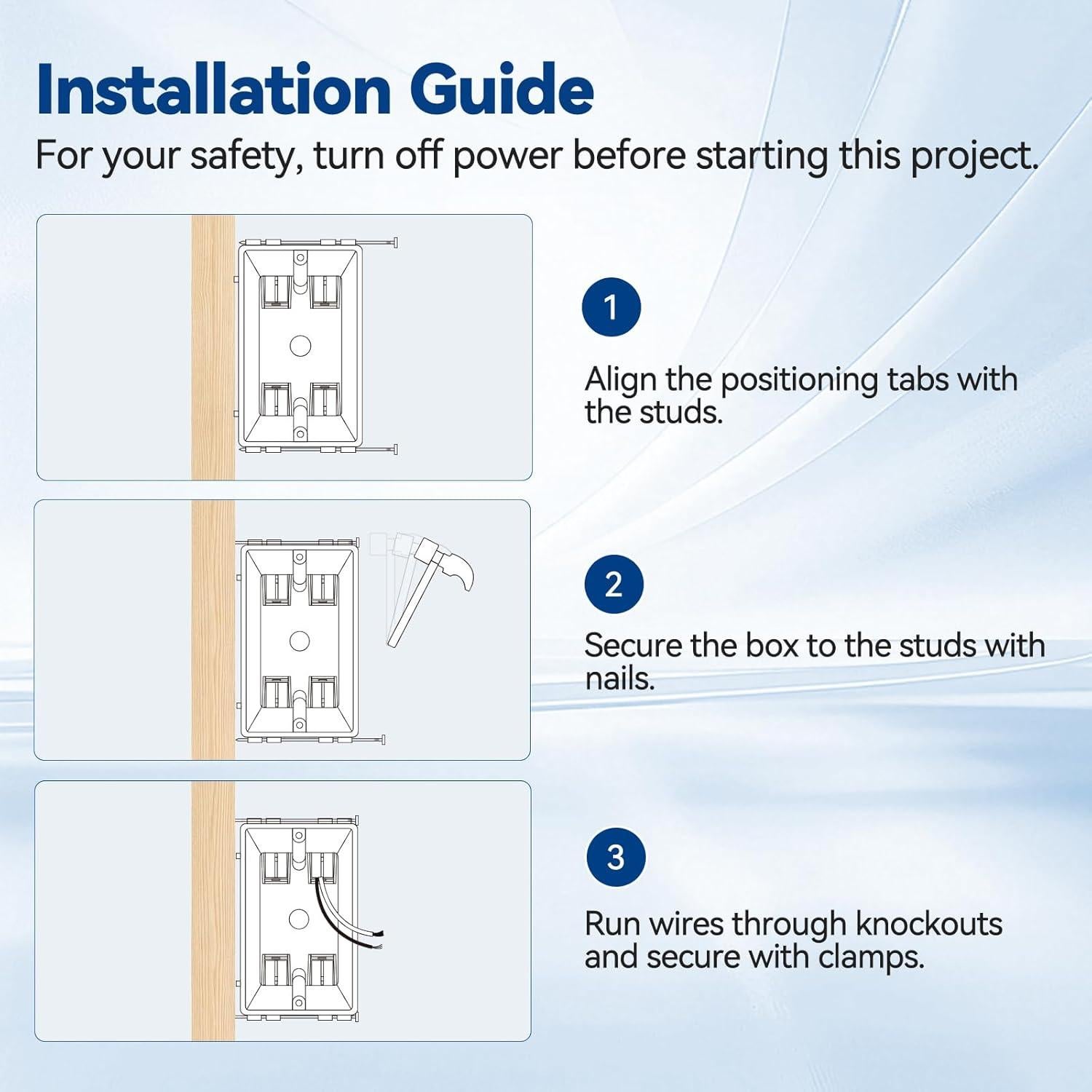 Installation Guide

For your safety, turn off power before starting this project.

1

Align the positioning tabs with the studs.

2

Secure the box to the studs with nails.

3

Run wires through knockouts and secure with clamps.