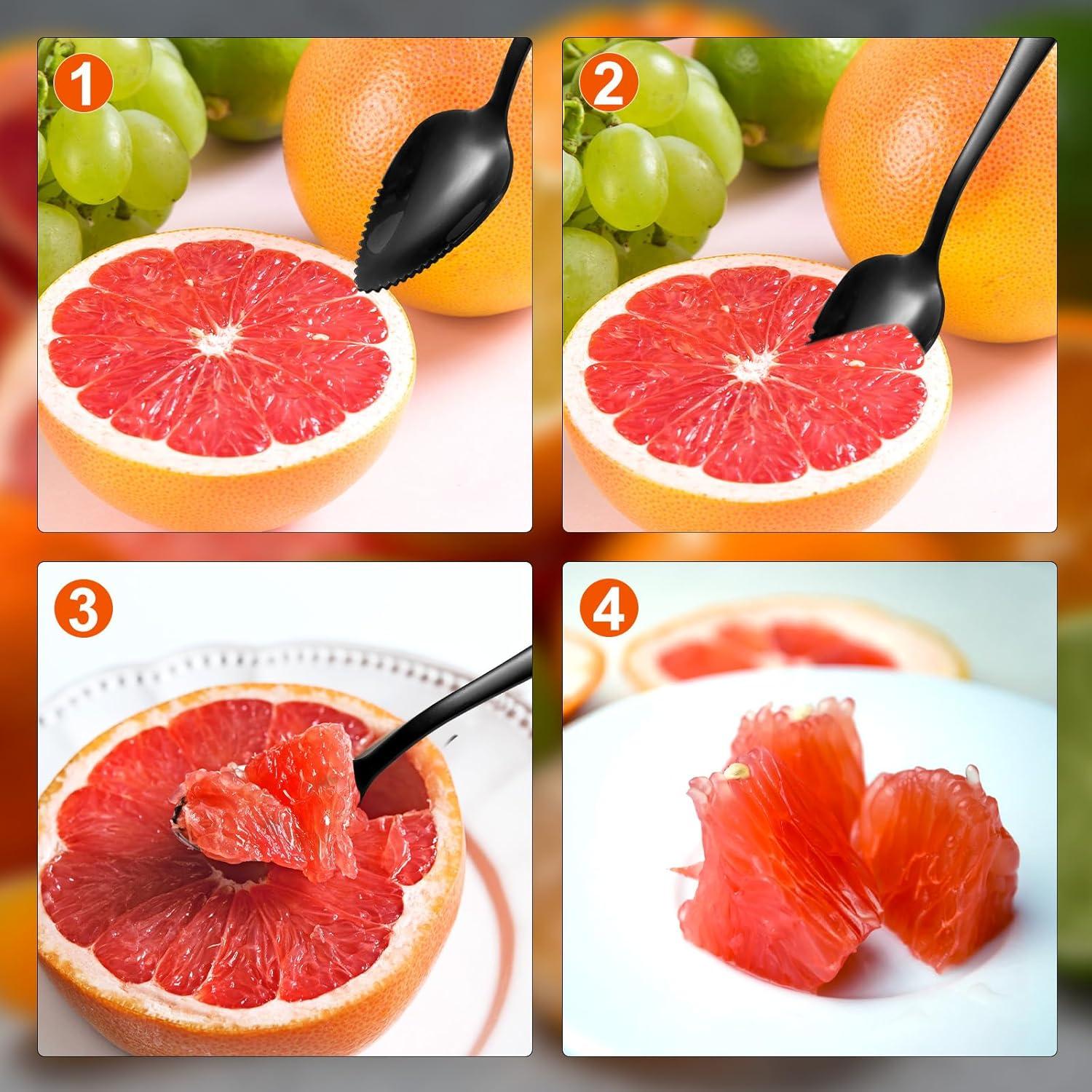 1

2

3

4