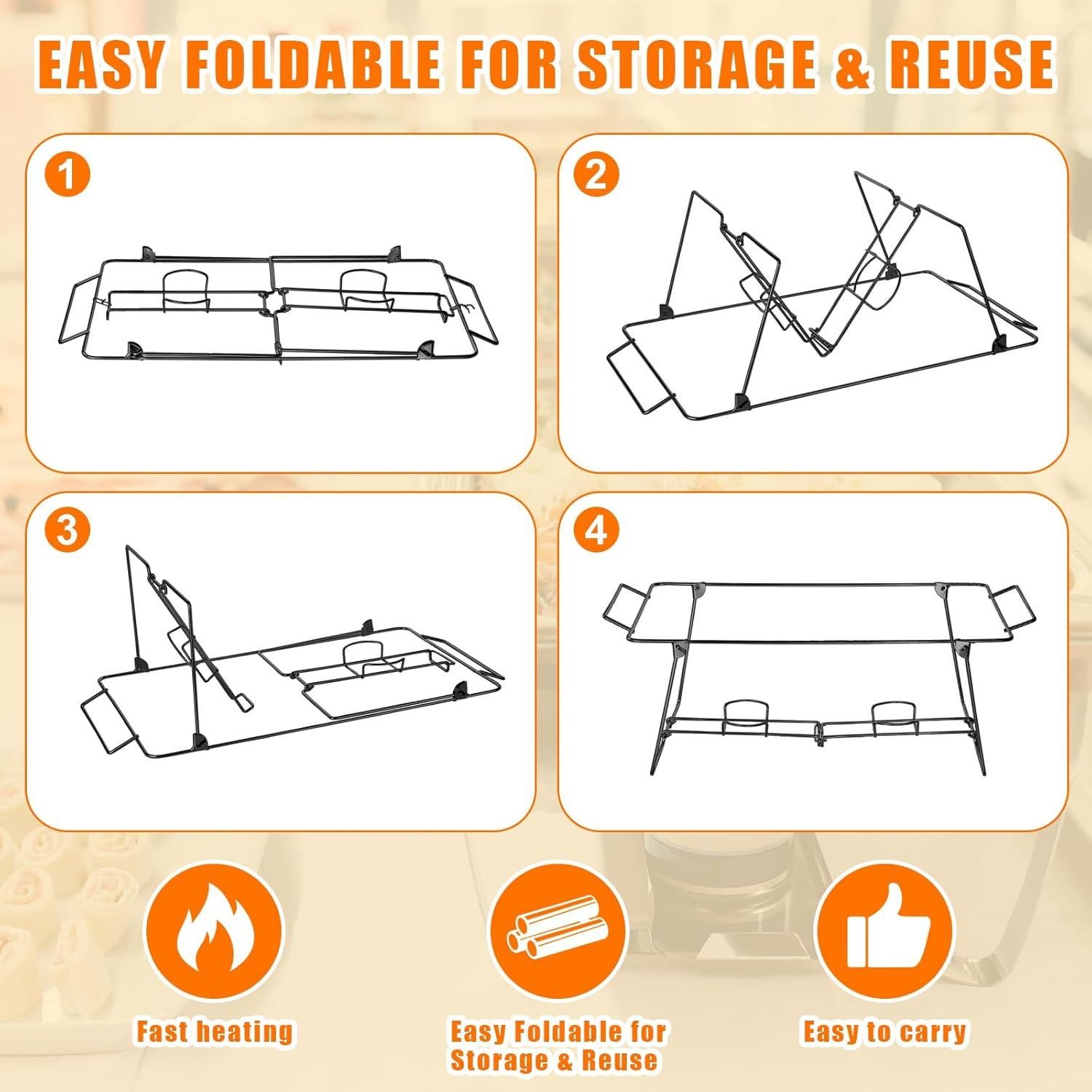 EASY FOLDABLE FOR STORAGE & REUSE

1

2

3

4

Fast heating

Easy Foldable for Storage & Reuse

Easy to carry