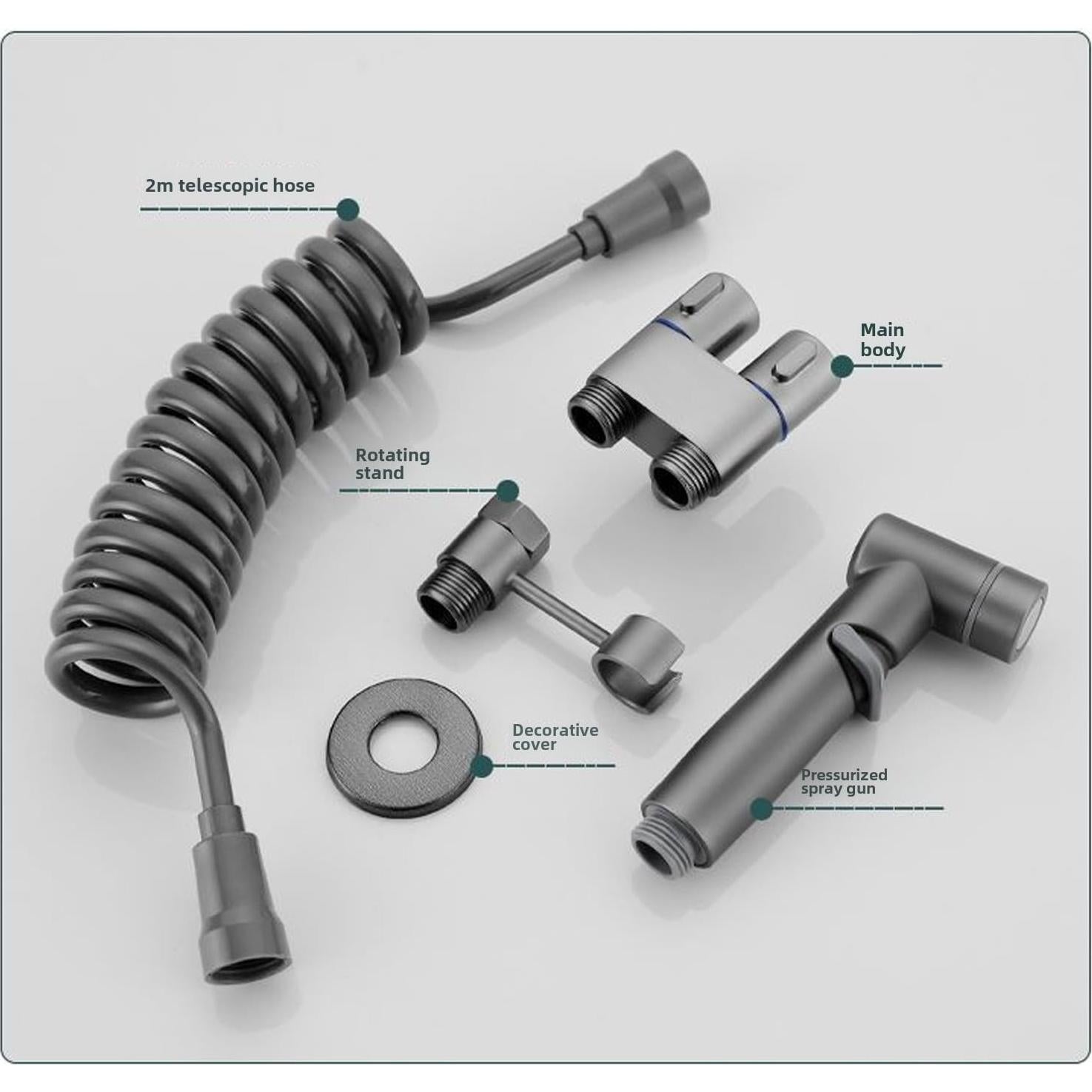 2m telescopic hose

Main body

Rotating stand

Decorative cover

Pressurized spray gun