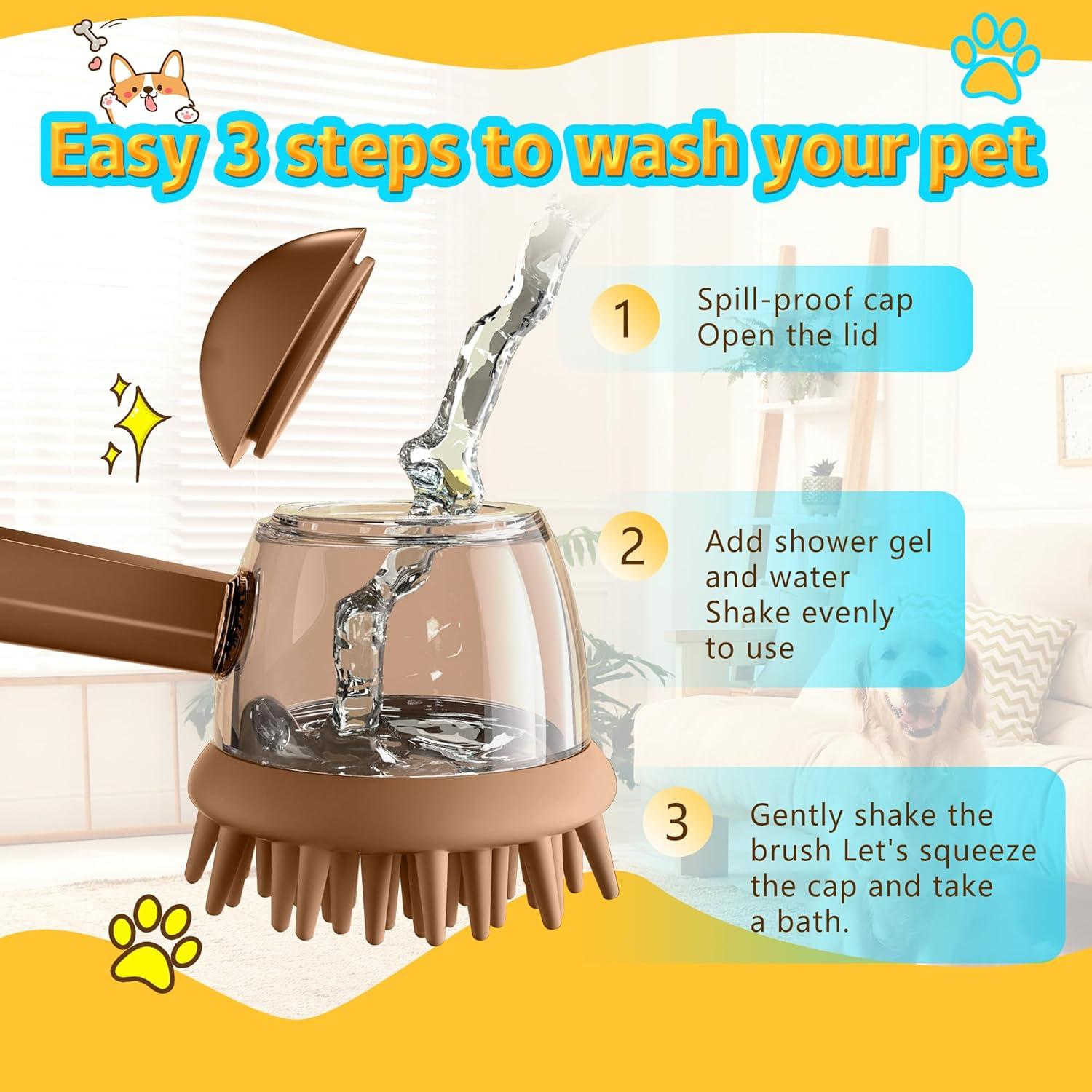 Easy 3 steps to wash your pet

1 Spill-proof cap Open the lid

2 Add shower gel and water Shake evenly to use

3 Gently shake the brush Let's squeeze the cap and take a bath.