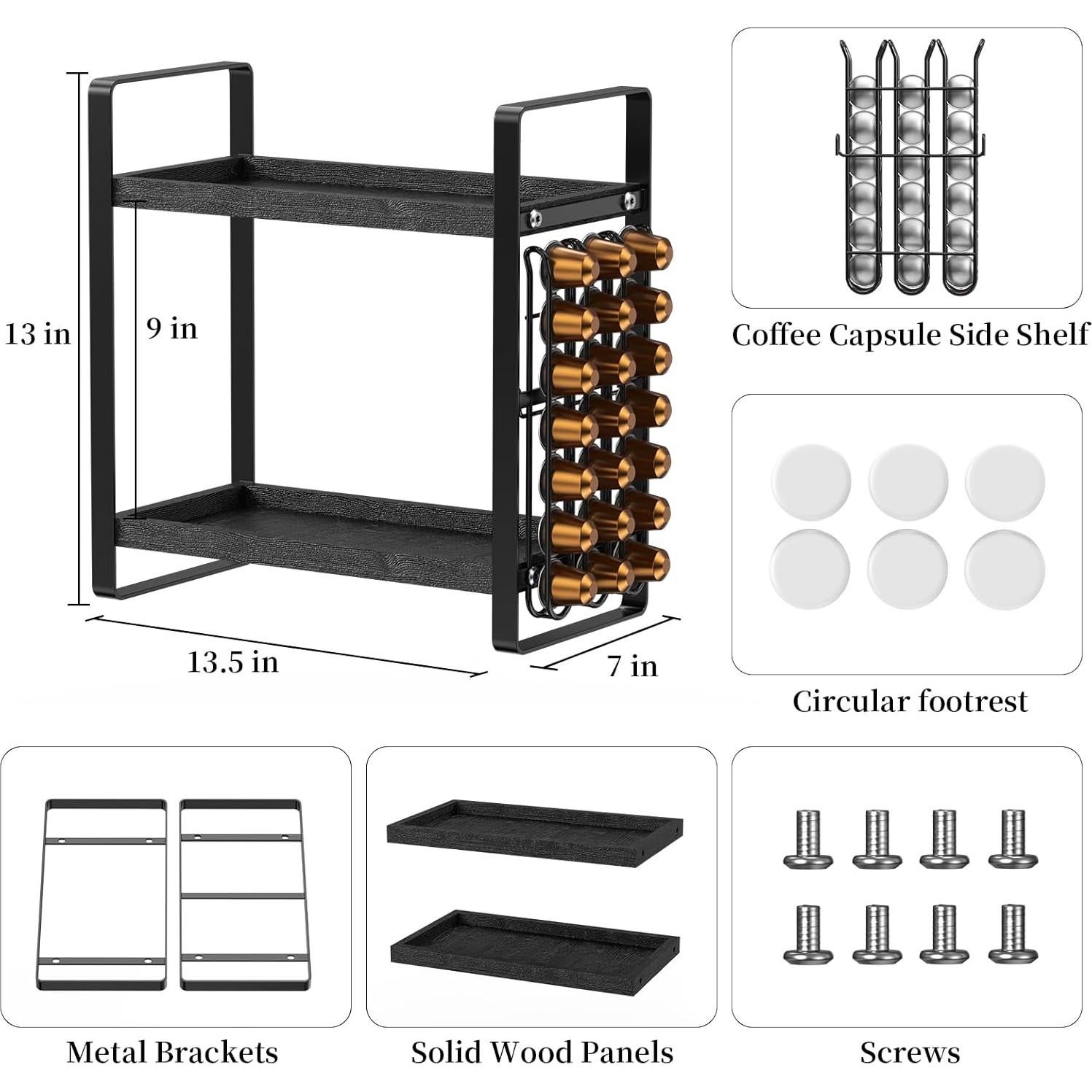 13 in

9 in

13.5 in

7 in

Coffee Capsule Side Shelf

Circular footrest

Metal Brackets

Solid Wood Panels

Screws