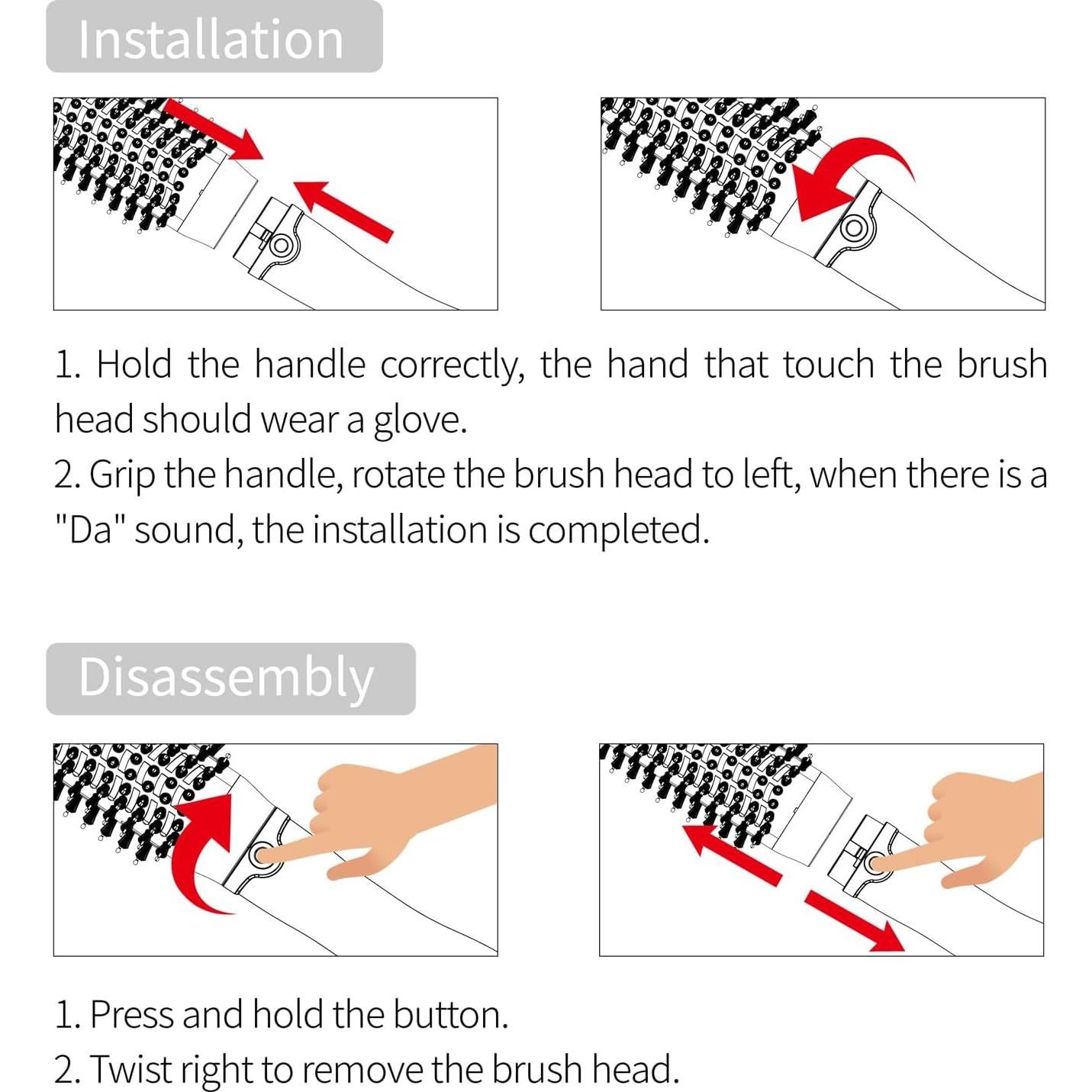 Installation

1. Hold the handle correctly, the hand that touch the brush head should wear a glove.
2. Grip the handle, rotate the brush head to left, when there is a "Da" sound, the installation is completed.

Disassembly

1. Press and hold the button.
2. Twist right to remove the brush head.