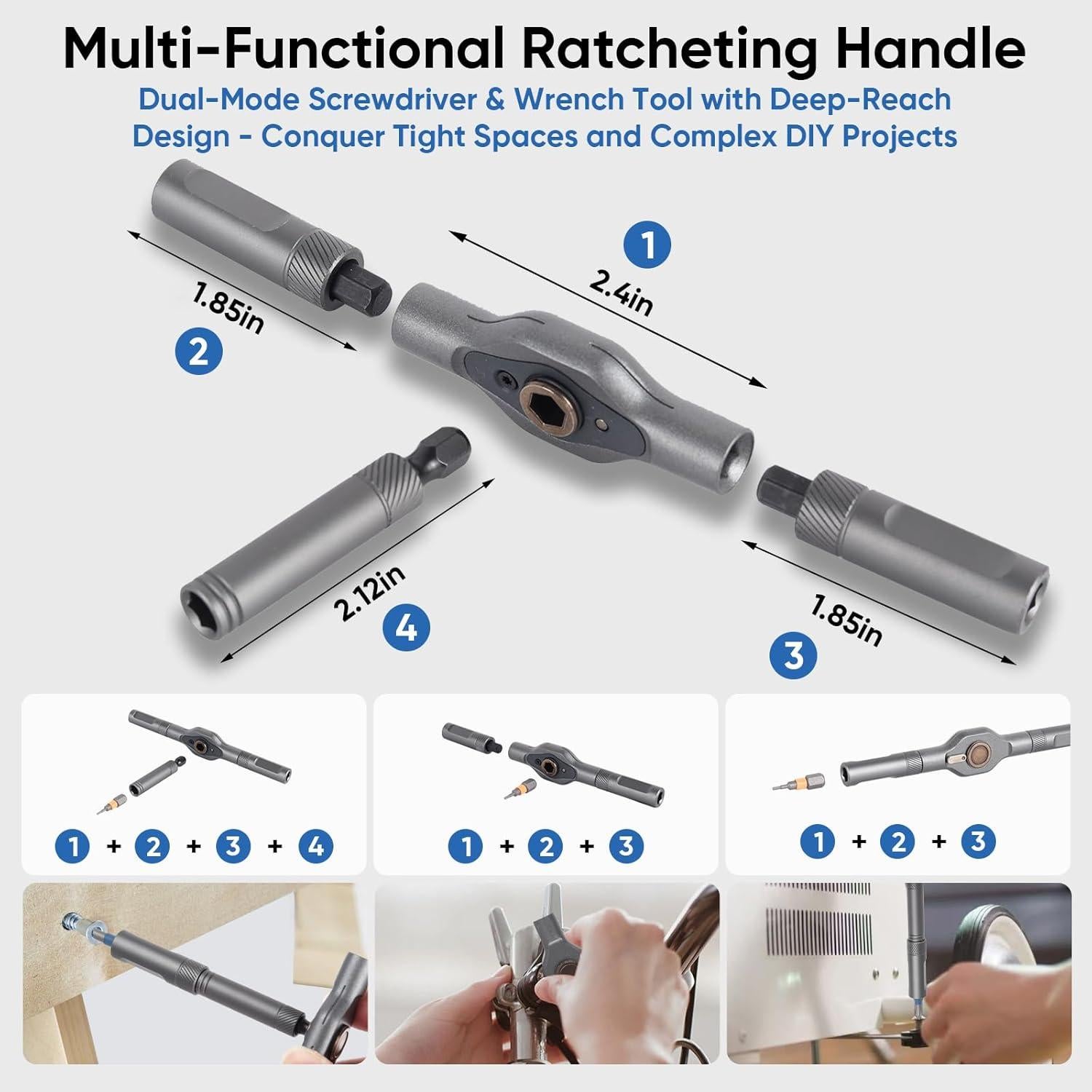 Multi-Functional Ratcheting Handle

Dual-Mode Screwdriver & Wrench Tool with Deep-Reach Design - Conquer Tight Spaces and Complex DIY Projects

1

2.4in

1.85in

2

2.12in

4

1.85in

3

1 + 2 + 3 + 4

1 + 2 + 3

1 + 2 + 3