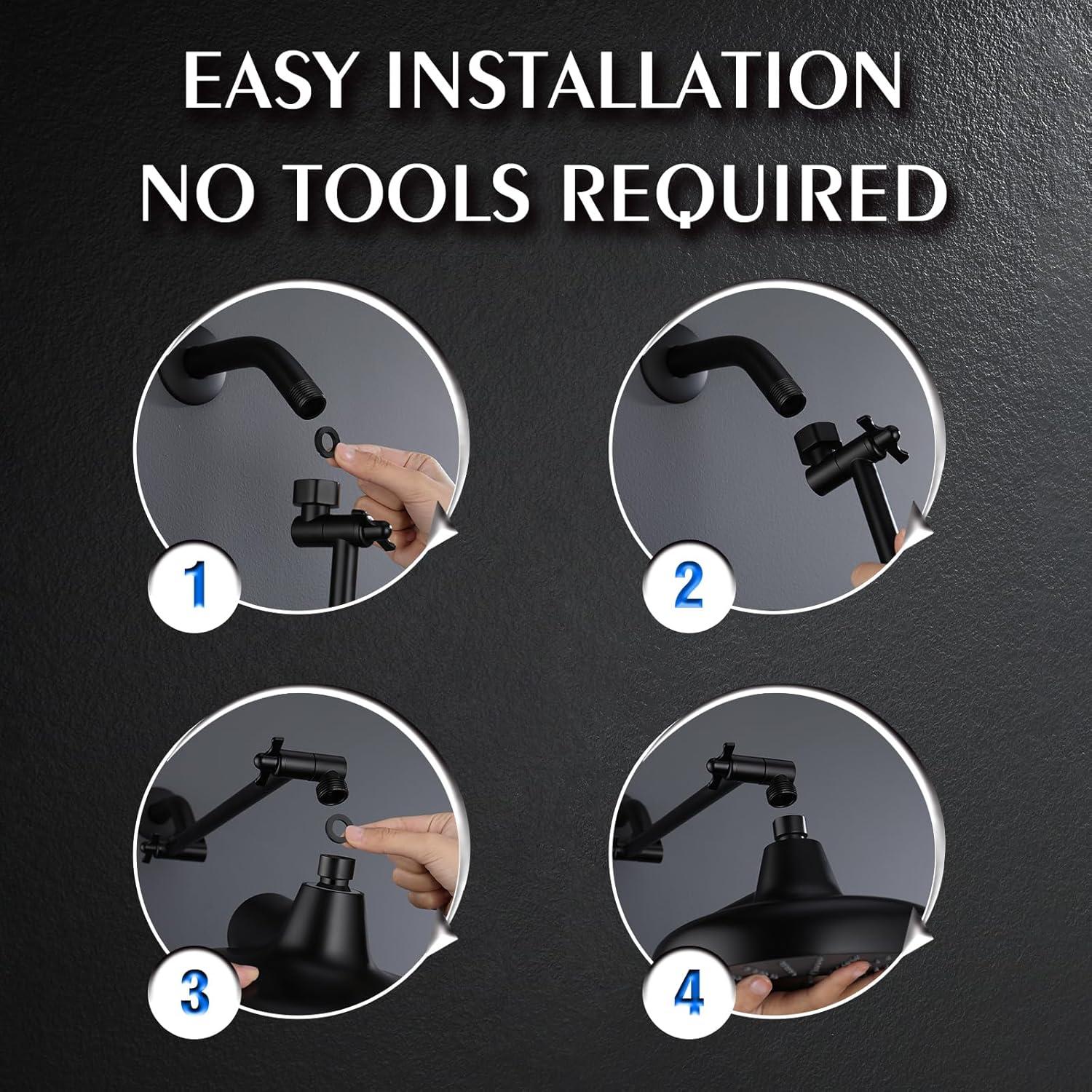 EASY INSTALLATION
NO TOOLS REQUIRED

1

2

3

4