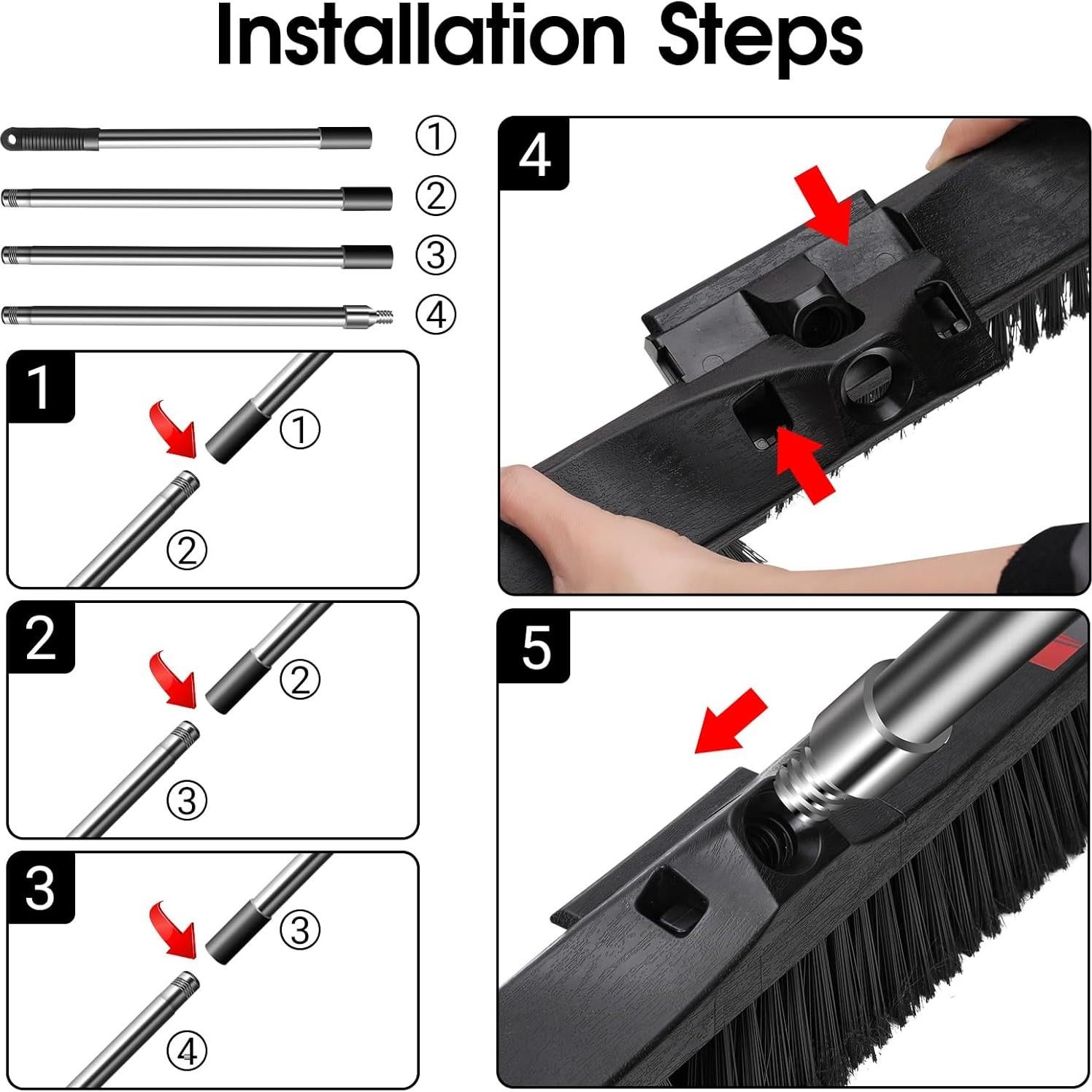 Installation Steps

①
②
③
④

1
①
②

2
②
③

3
③
④

4

5