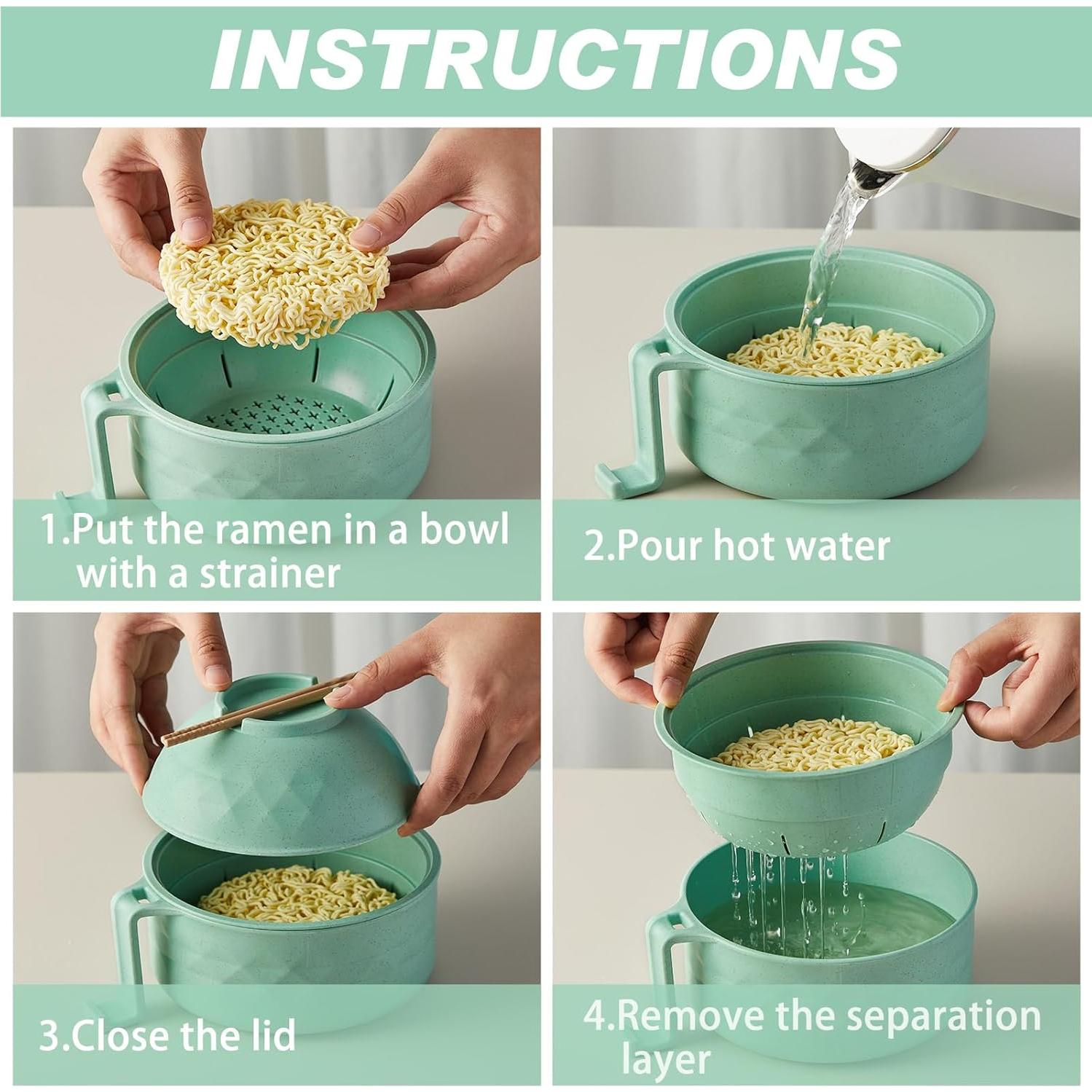 INSTRUCTIONS

1.Put the ramen in a bowl with a strainer

2.Pour hot water

3.Close the lid

4.Remove the separation layer