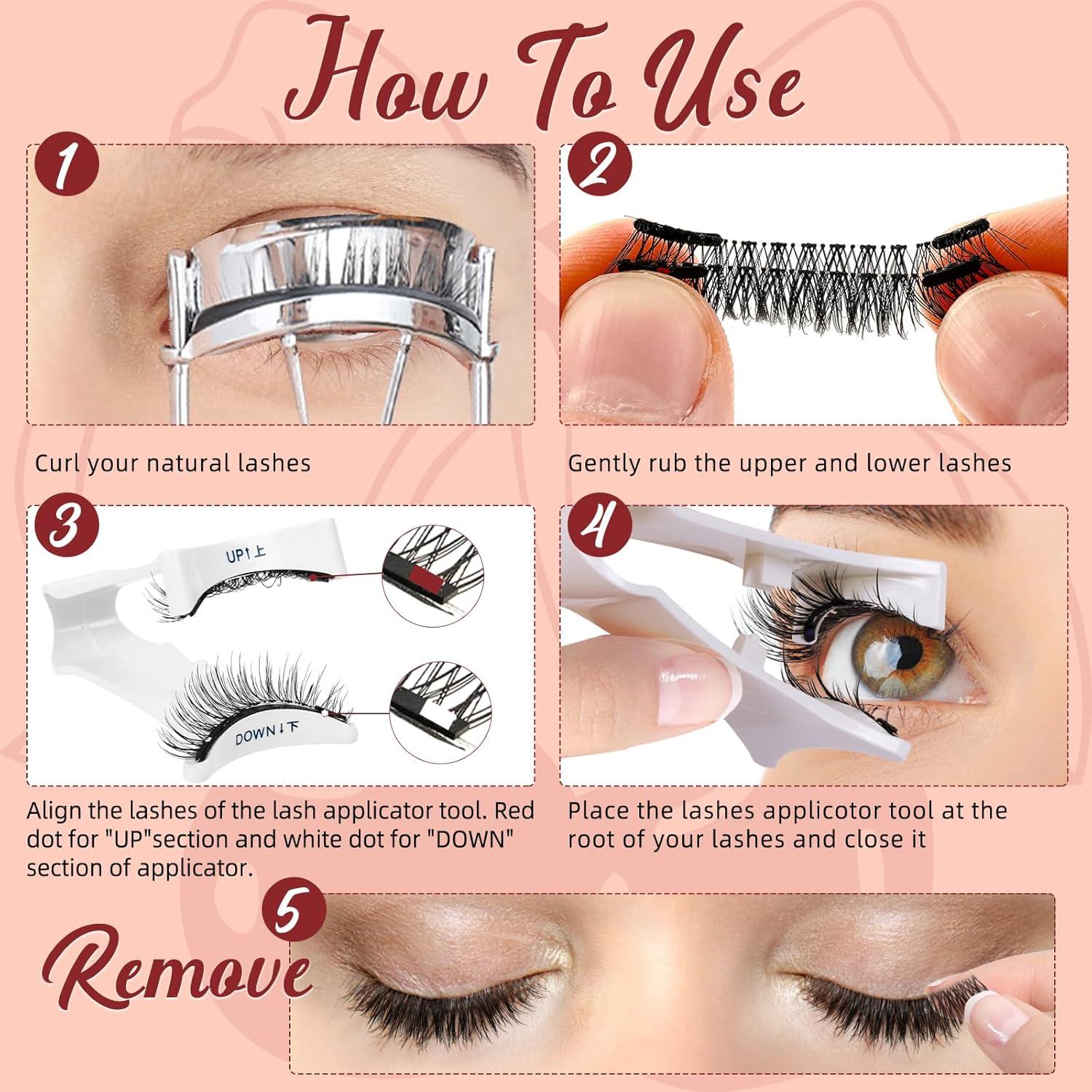 How To Use

1

Curl your natural lashes

2

Gently rub the upper and lower lashes

3

UP↑上

DOWN↓下

Align the lashes of the lash applicator tool. Red dot for "UP"section and white dot for "DOWN" section of applicator.

4

Place the lashes applicotor tool at the root of your lashes and close it

5

Remove