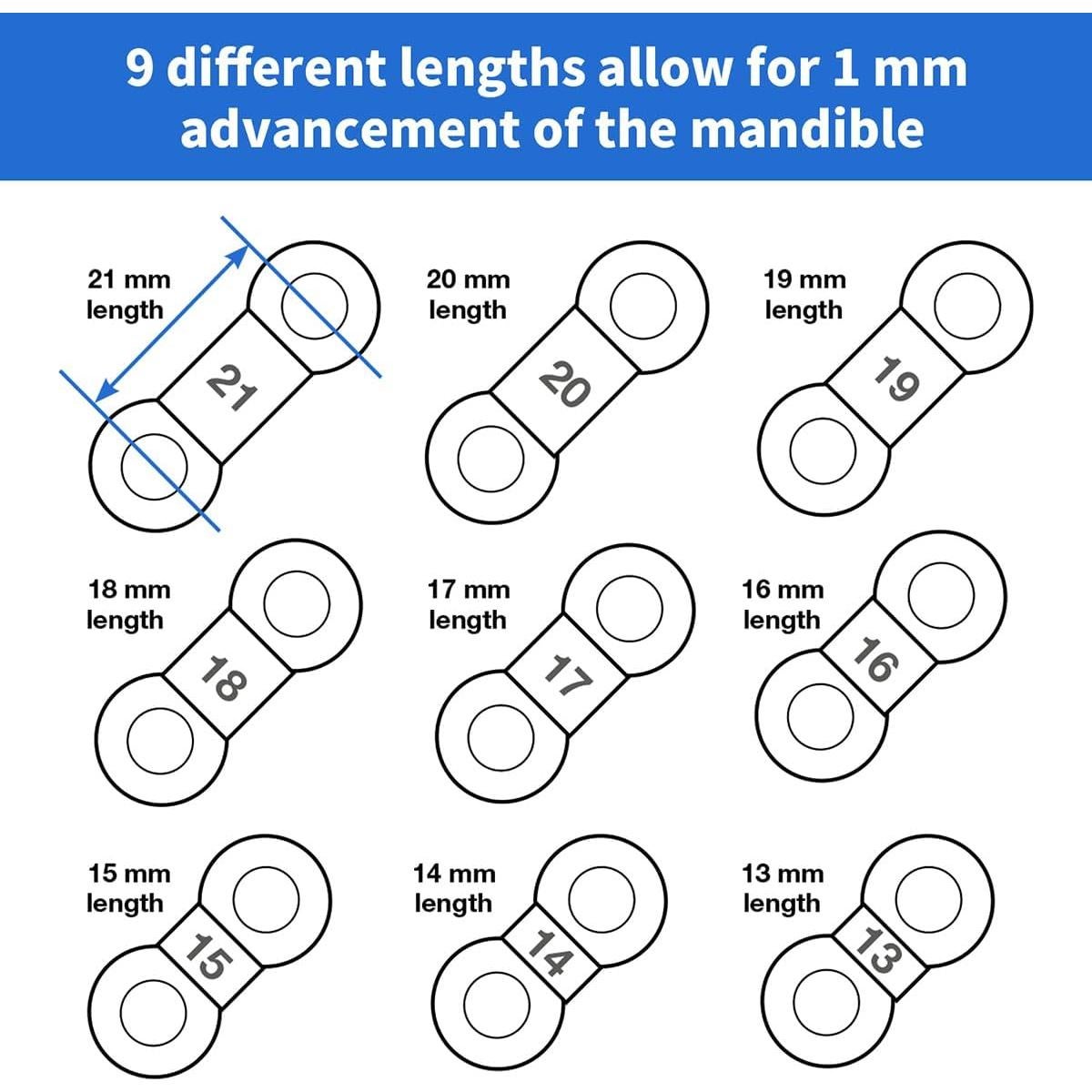 9 different lengths allow for 1 mm advancement of the mandible

21 mm length

21

20 mm length

20

19 mm length

19

18 mm length

18

17 mm length

17

16 mm length

16

15 mm length

15

14 mm length

14

13 mm length

13