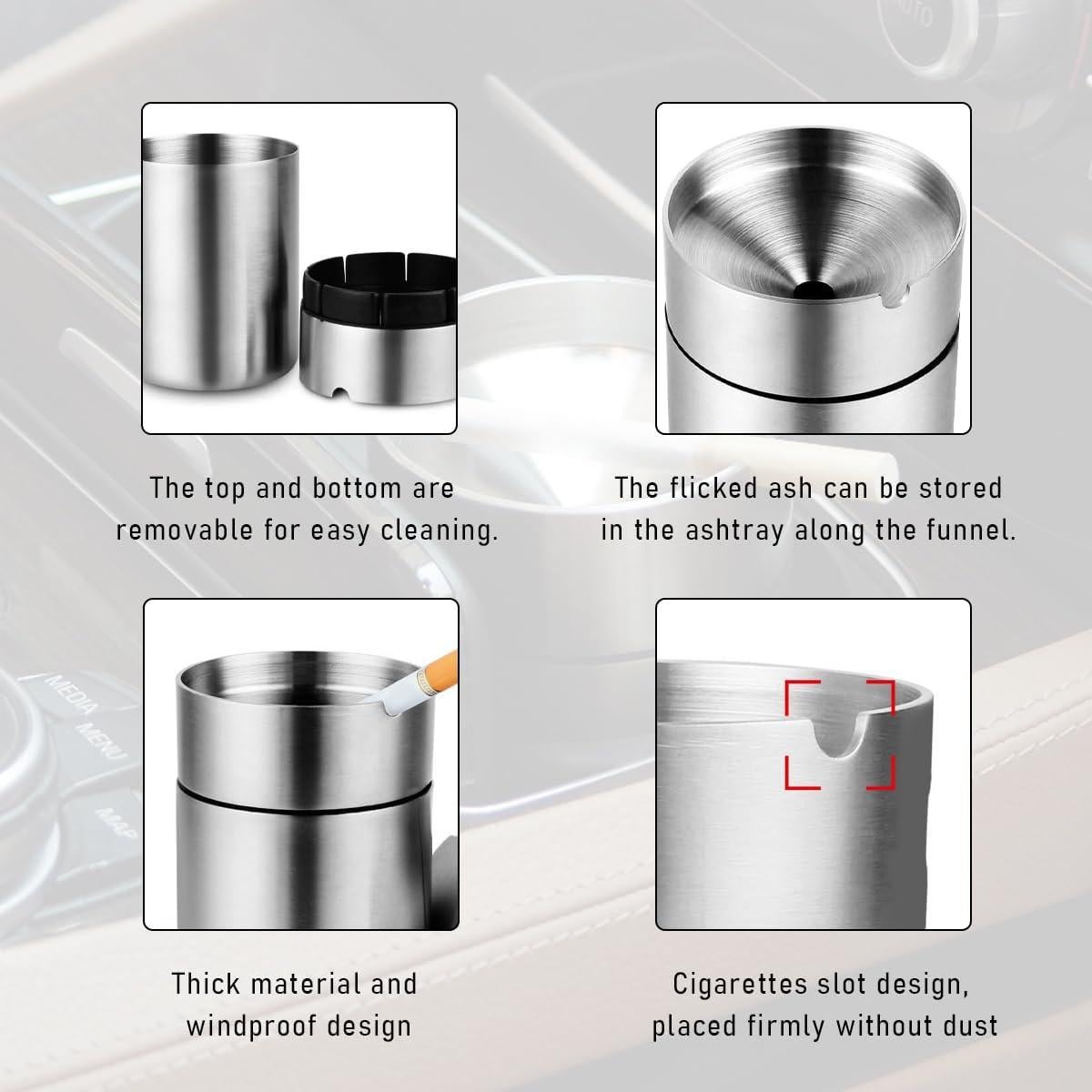 AUTO

The top and bottom are removable for easy cleaning.

The flicked ash can be stored in the ashtray along the funnel.

MEDIA

MENU

MAP

Thick material and windproof design

Cigarettes slot design, placed firmly without dust