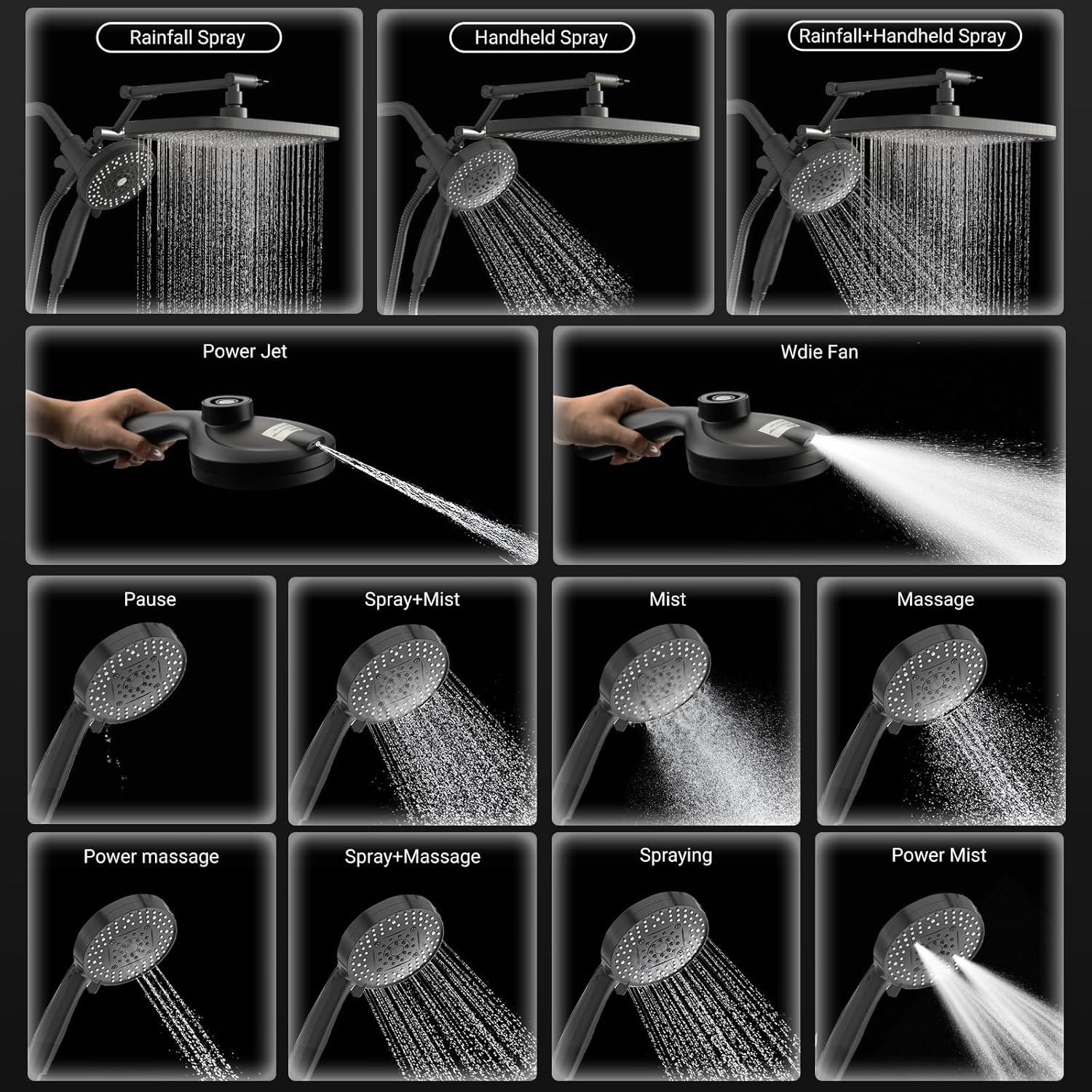 Rainfall Spray

Handheld Spray

Rainfall+Handheld Spray

Power Jet

Wdie Fan

Pause

Spray+Mist

Mist

Massage

Power massage

Spray+Massage

Spraying

Power Mist