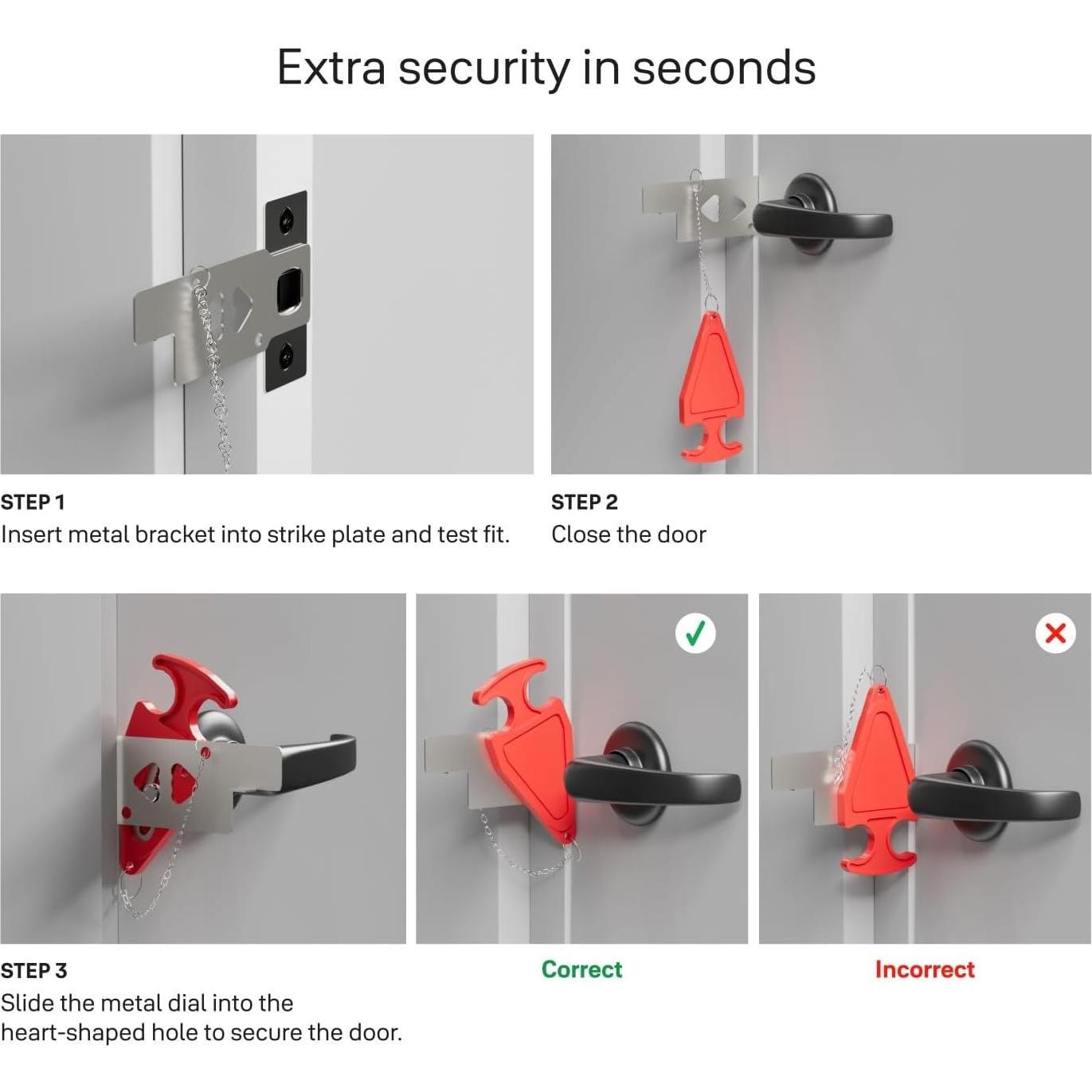 Extra security in seconds

STEP 1
Insert metal bracket into strike plate and test fit.

STEP 2
Close the door

STEP 3
Slide the metal dial into the heart-shaped hole to secure the door.

Correct

Incorrect