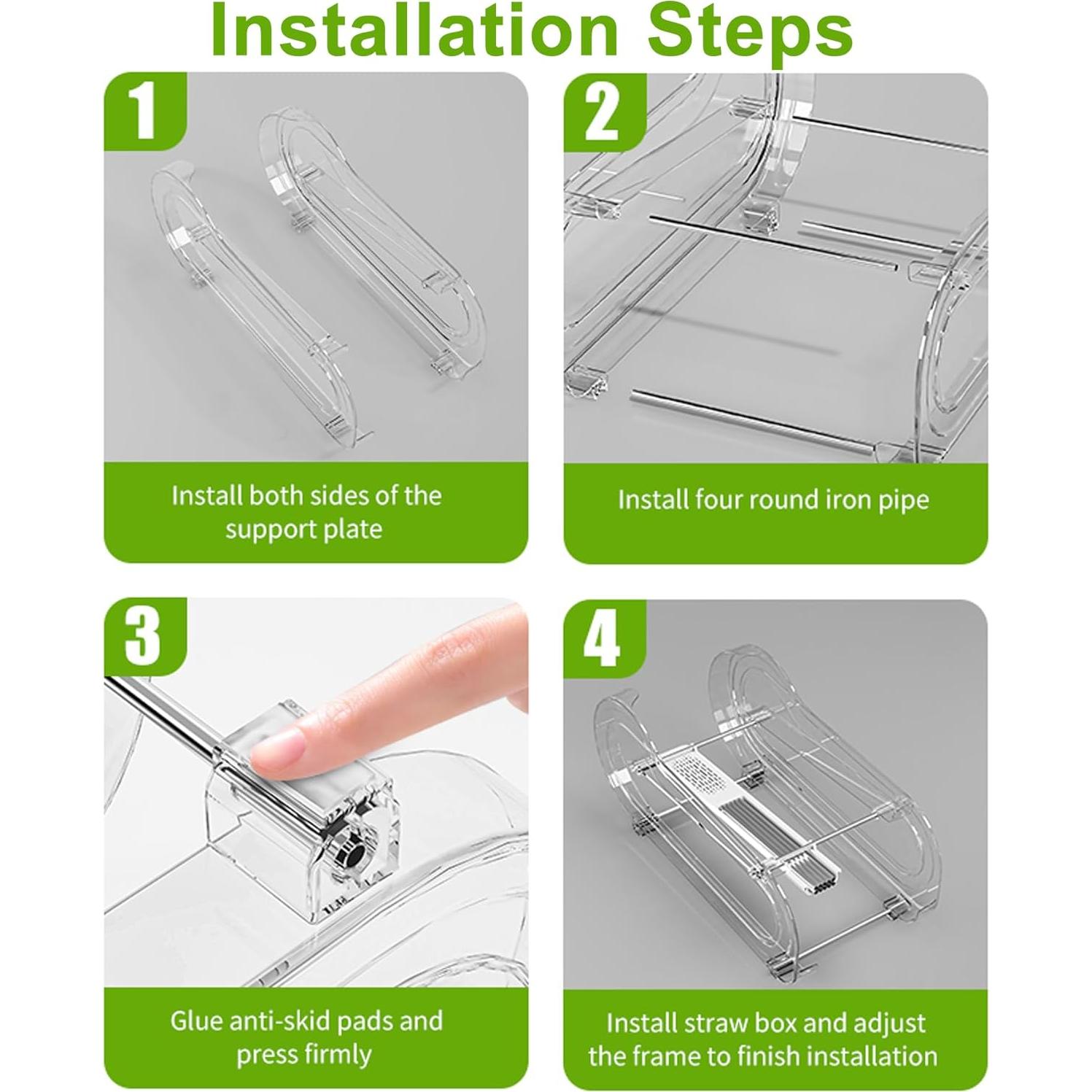 Installation Steps

1

Install both sides of the support plate

2

Install four round iron pipe

3

Glue anti-skid pads and press firmly

4

Install straw box and adjust the frame to finish installation