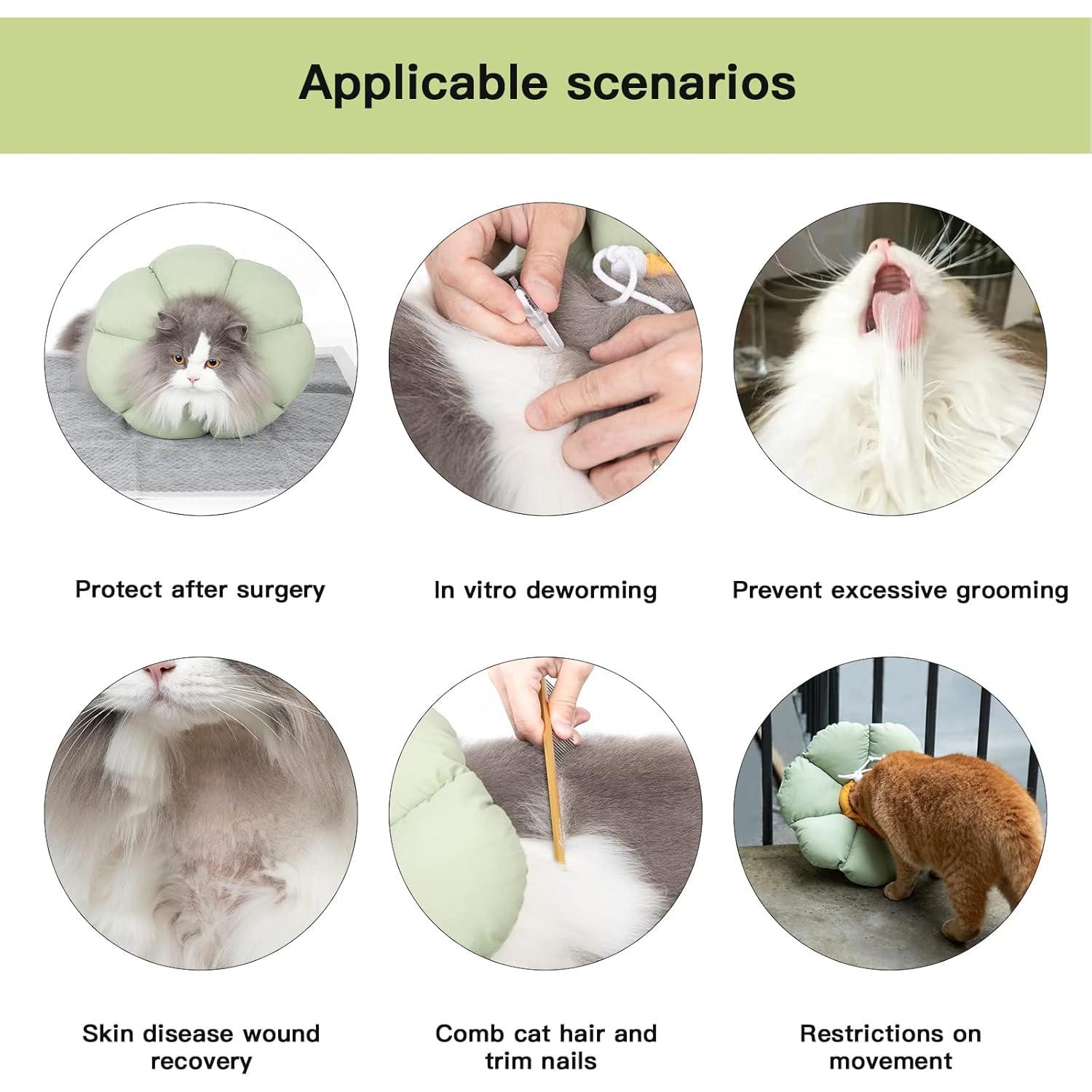 Applicable scenarios

Protect after surgery

In vitro deworming

Prevent excessive grooming

Skin disease wound recovery

Comb cat hair and trim nails

Restrictions on movement