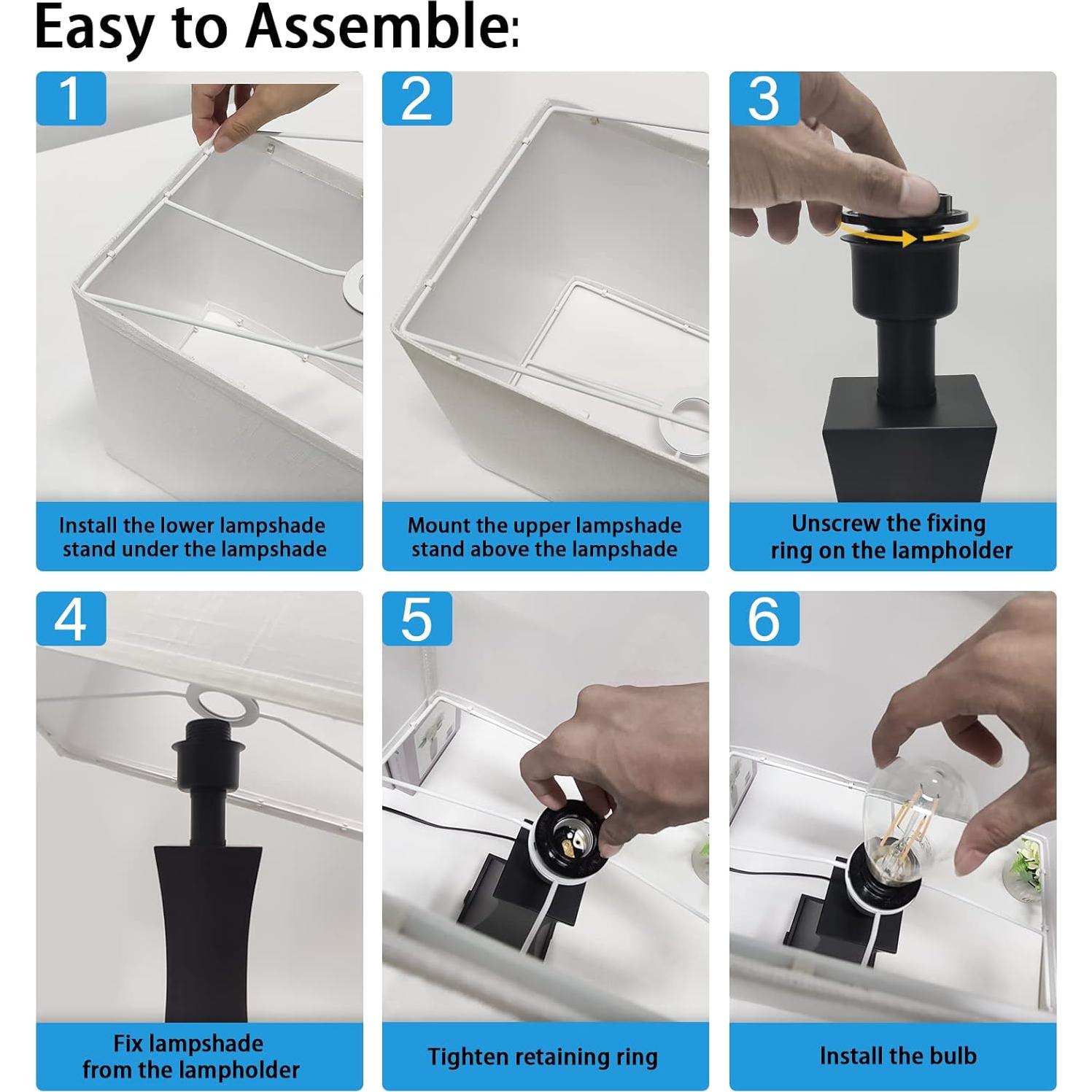 Easy to Assemble:

1
Install the lower lampshade stand under the lampshade

2
Mount the upper lampshade stand above the lampshade

3
Unscrew the fixing ring on the lampholder

4
Fix lampshade from the lampholder

5
Tighten retaining ring

6
Install the bulb