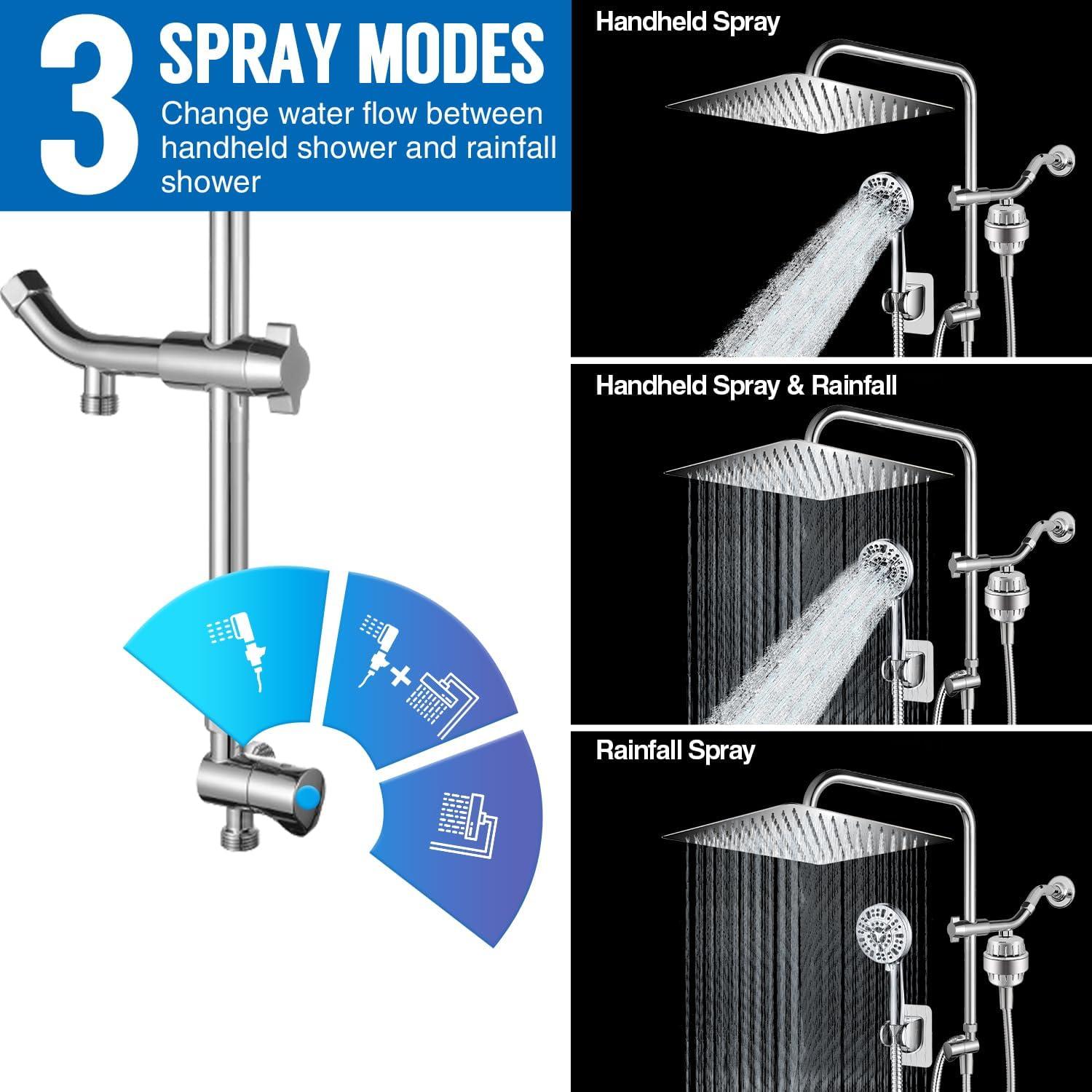 3 SPRAY MODES
Change water flow between handheld shower and rainfall shower

Handheld Spray

Handheld Spray & Rainfall

Rainfall Spray