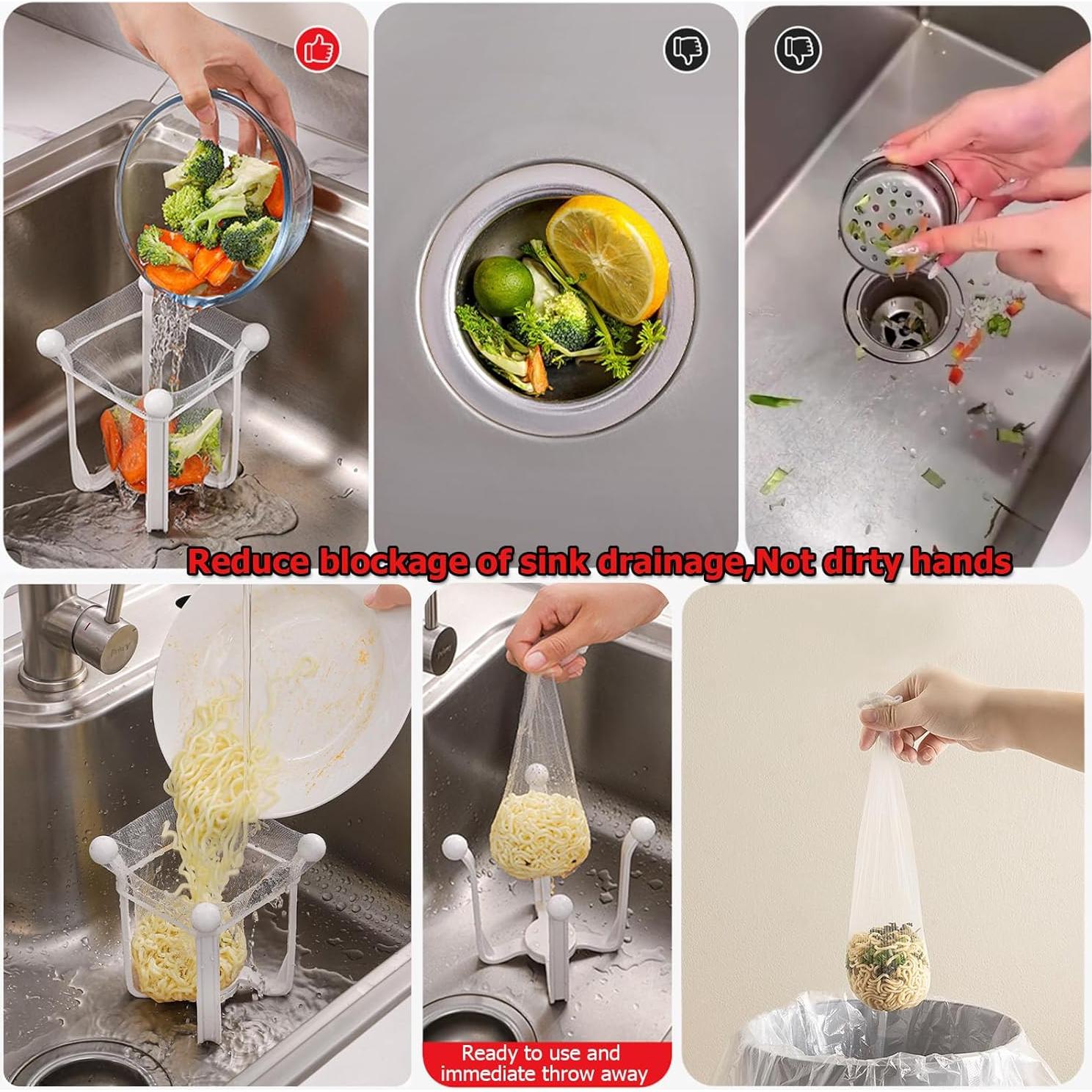 Reduce blockage of sink drainage,Not dirty hands

Ready to use and immediate throw away