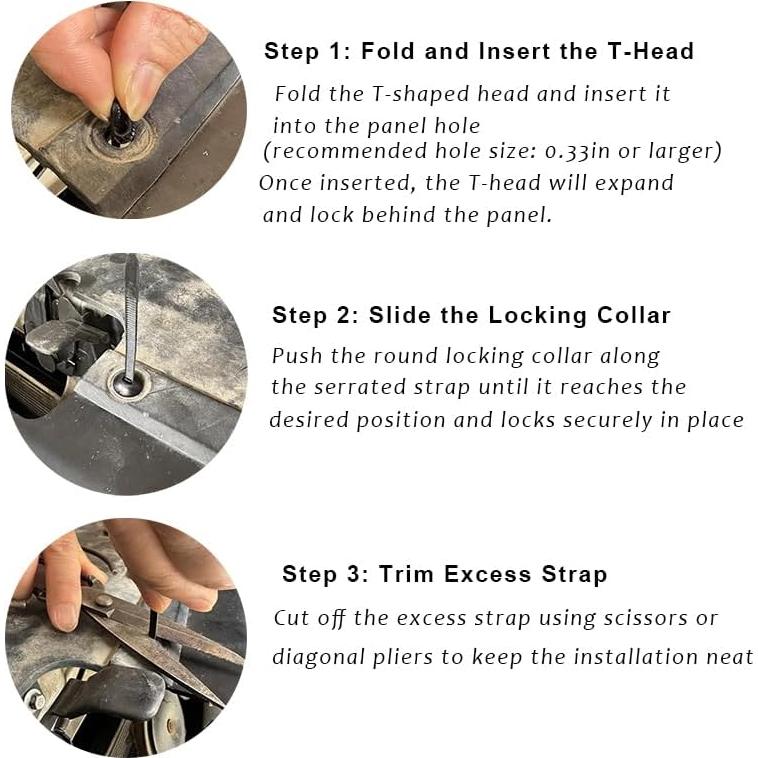 Step 1: Fold and Insert the T-Head

Fold the T-shaped head and insert it into the panel hole (recommended hole size: 0.33in or larger) Once inserted, the T-head will expand and lock behind the panel.

Step 2: Slide the Locking Collar

Push the round locking collar along the serrated strap until it reaches the desired position and locks securely in place

Step 3: Trim Excess Strap

Cut off the excess strap using scissors or diagonal pliers to keep the installation neat