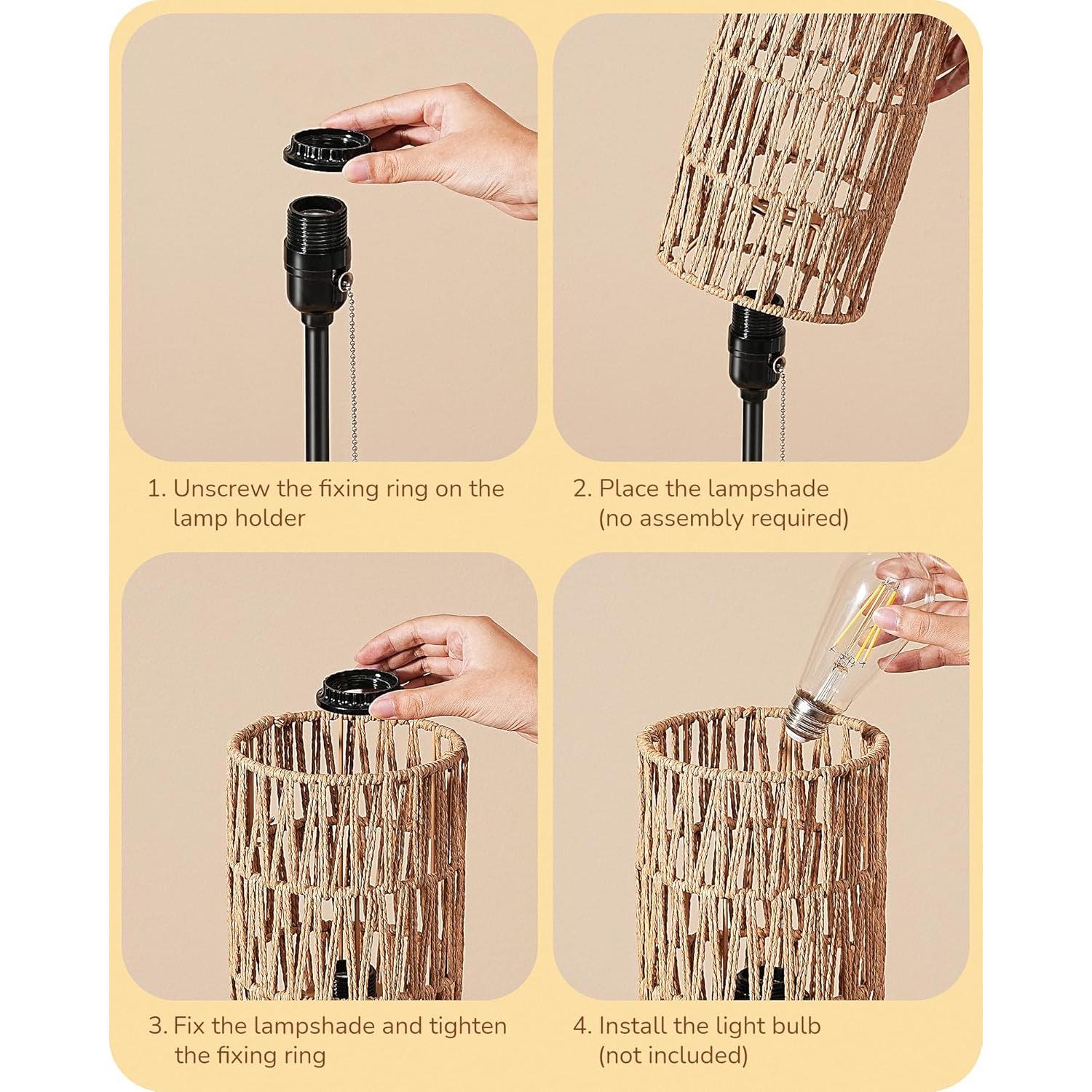 1. Unscrew the fixing ring on the lamp holder

2. Place the lampshade (no assembly required)

3. Fix the lampshade and tighten the fixing ring

4. Install the light bulb (not included)