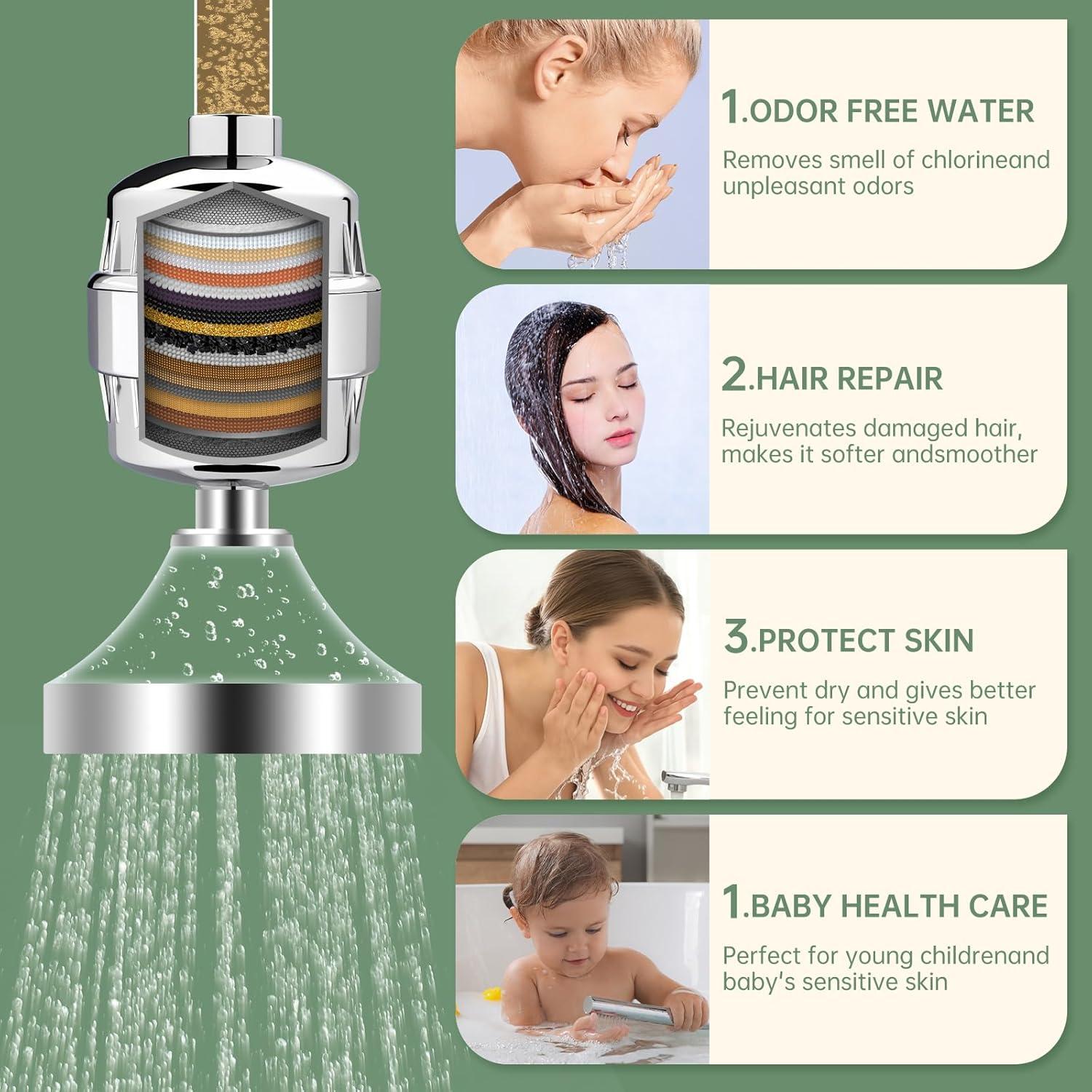 1.ODOR FREE WATER

Removes smell of chlorineand unpleasant odors

2.HAIR REPAIR

Rejuvenates damaged hair, makes it softer andsmoother

3.PROTECT SKIN

Prevent dry and gives better feeling for sensitive skin

1.BABY HEALTH CARE

Perfect for young childrenand baby's sensitive skin