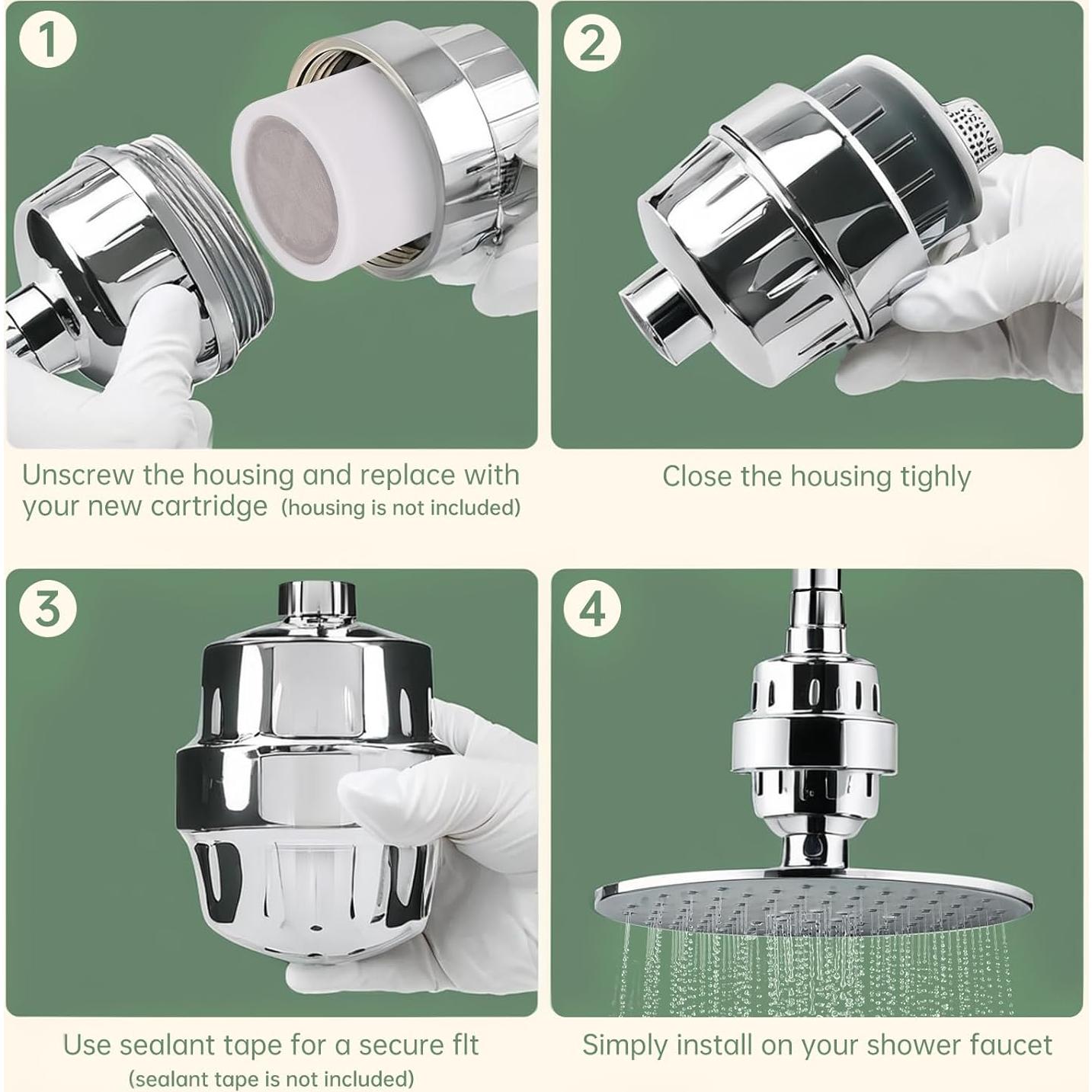 1

Unscrew the housing and replace with your new cartridge (housing is not included)

2

Close the housing tighly

3

Use sealant tape for a secure flt (sealant tape is not included)

4

Simply install on your shower faucet