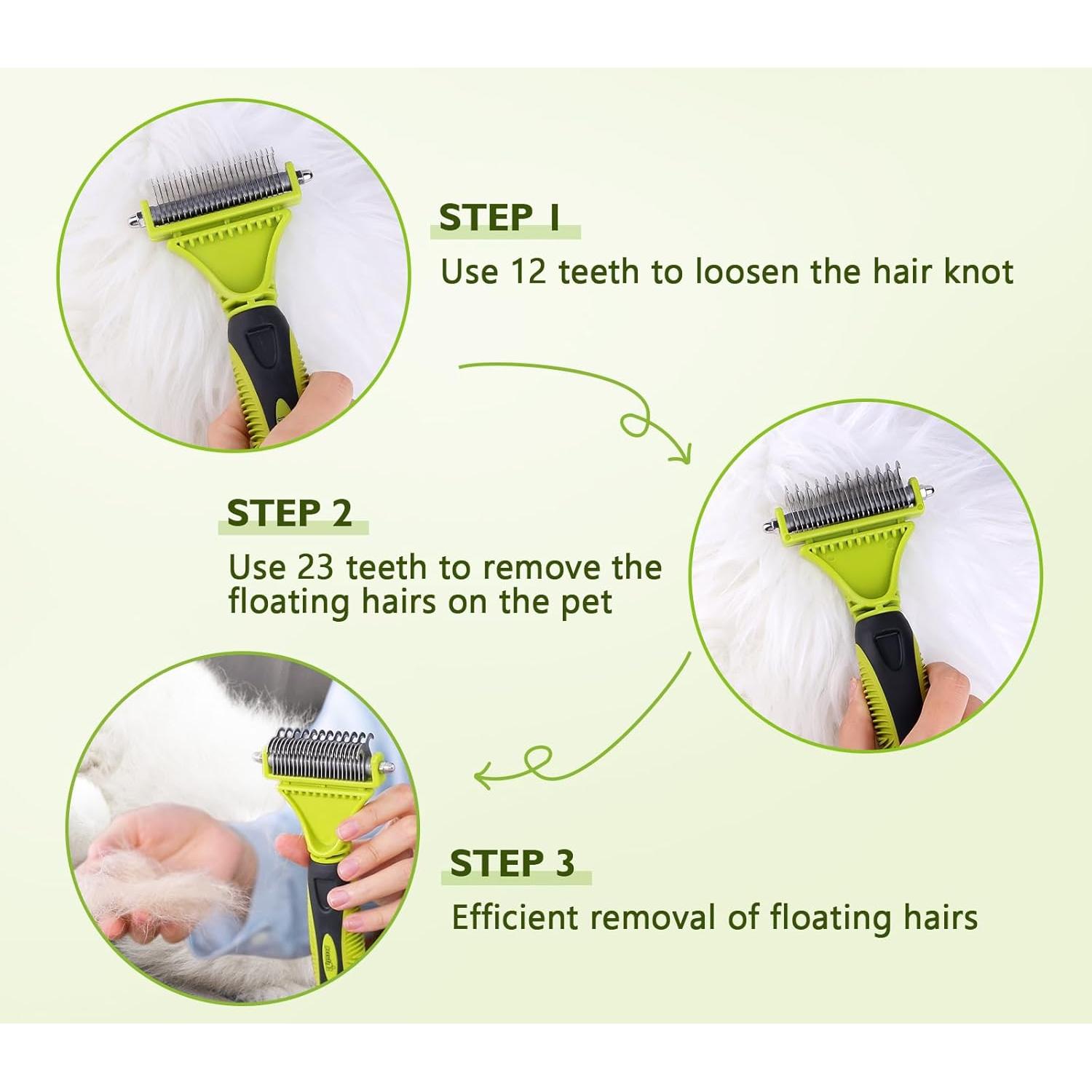 STEP 1

Use 12 teeth to loosen the hair knot

STEP 2

Use 23 teeth to remove the floating hairs on the pet

STEP 3

Efficient removal of floating hairs