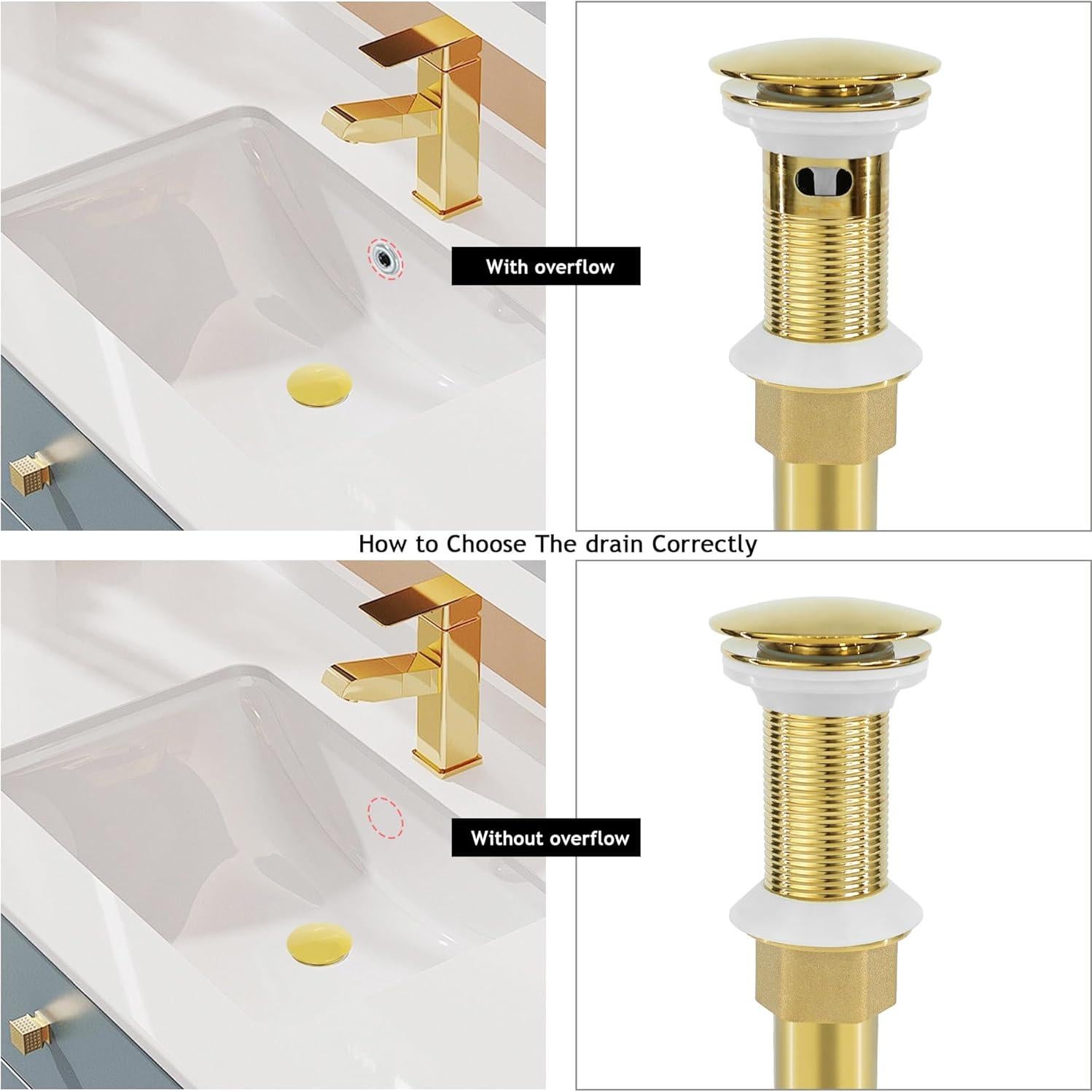 With overflow

How to Choose The drain Correctly

Without overflow