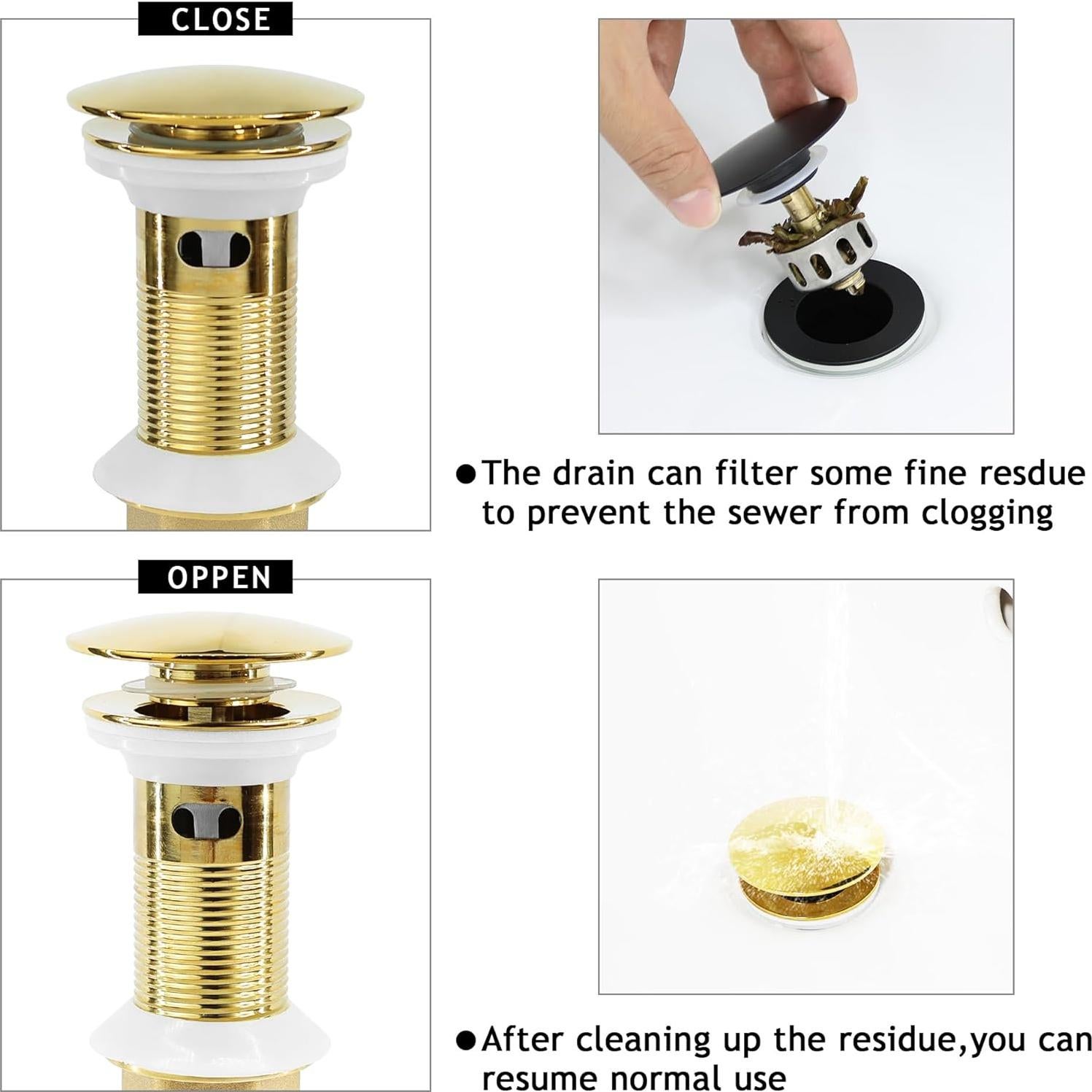 CLOSE

●The drain can filter some fine resdue to prevent the sewer from clogging

OPPEN

●After cleaning up the residue,you can resume normal use