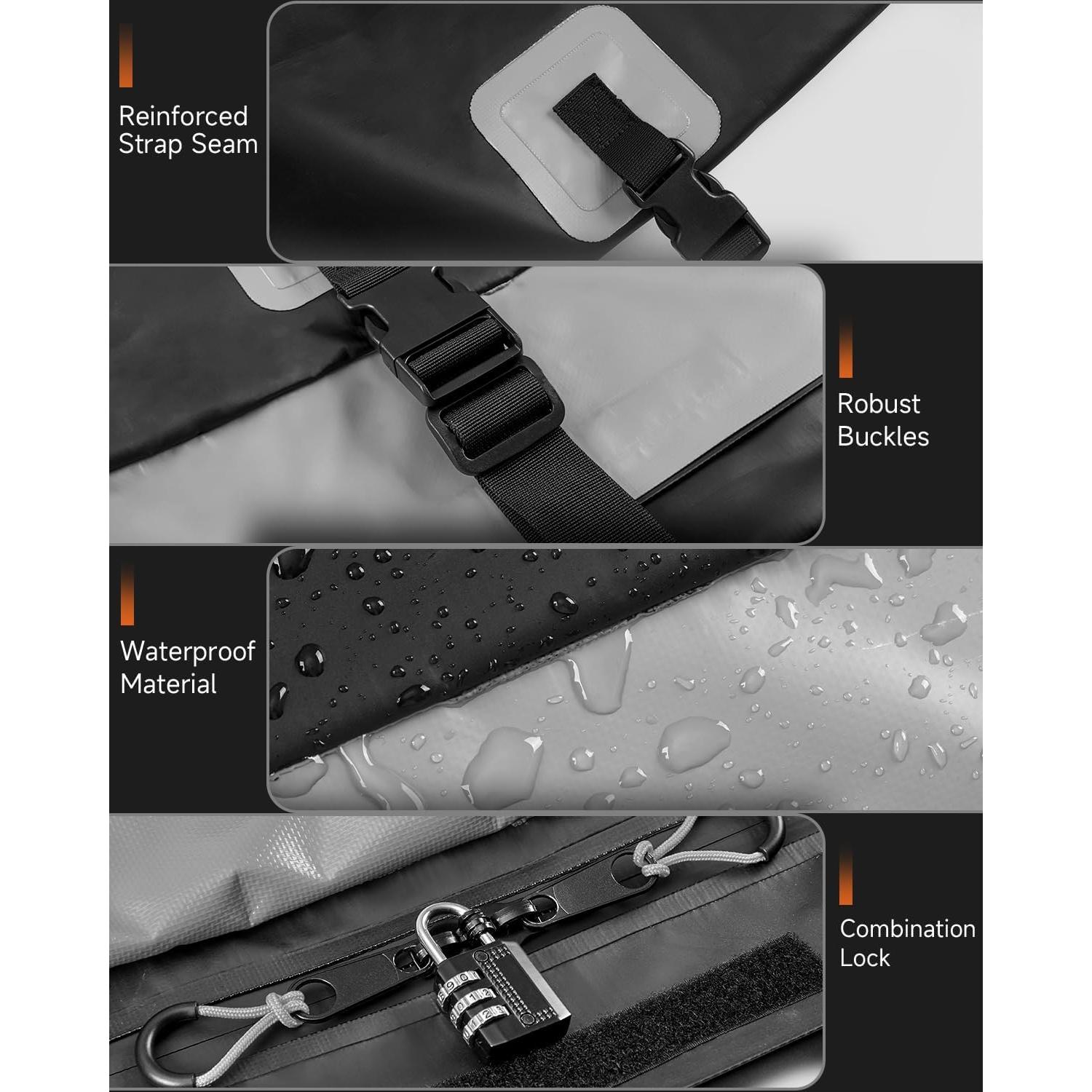 Reinforced Strap Seam

Robust Buckles

Waterproof Material

Combination Lock