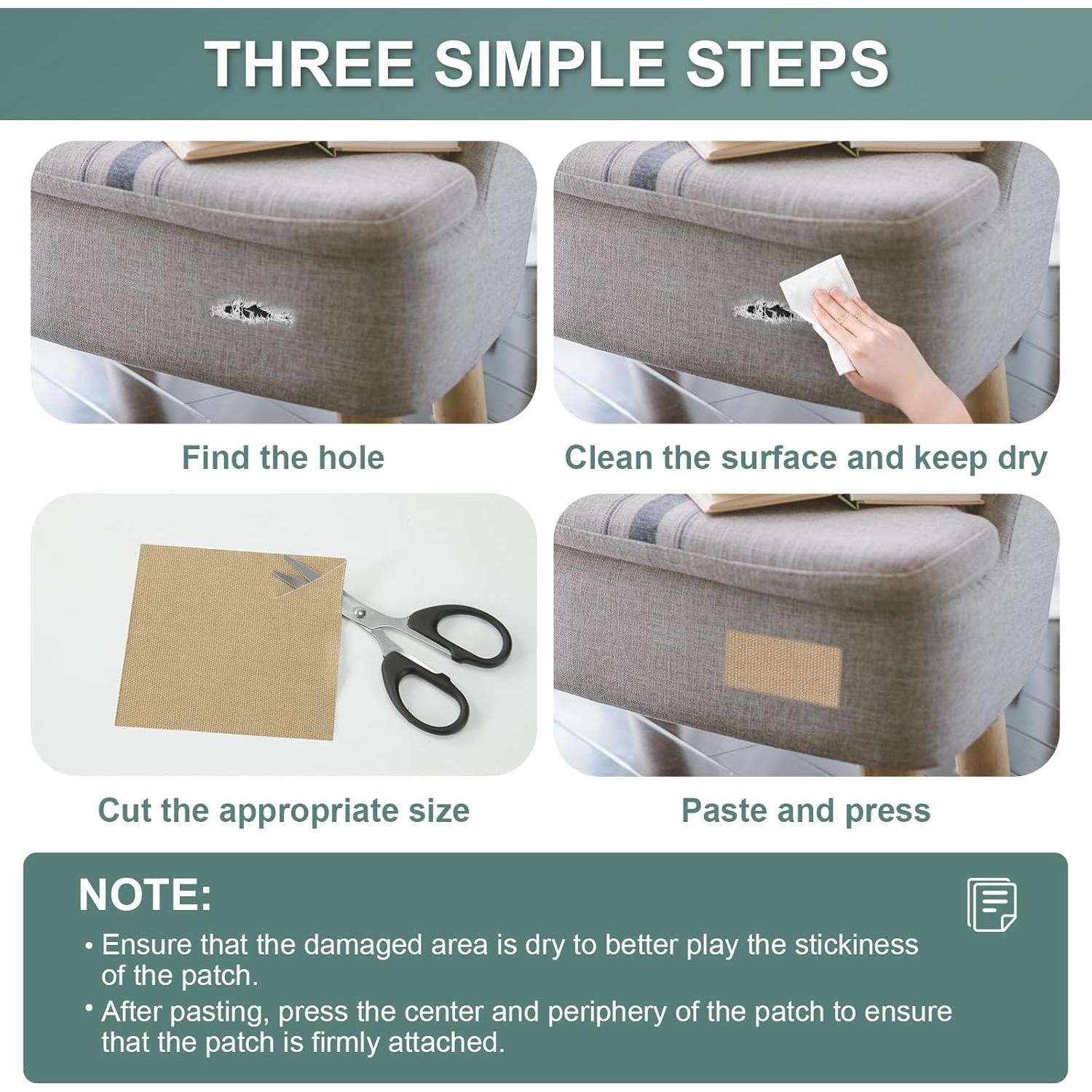 THREE SIMPLE STEPS

Find the hole

Clean the surface and keep dry

Cut the appropriate size

Paste and press

NOTE:

• Ensure that the damaged area is dry to better play the stickiness of the patch.

• After pasting, press the center and periphery of the patch to ensure that the patch is firmly attached.