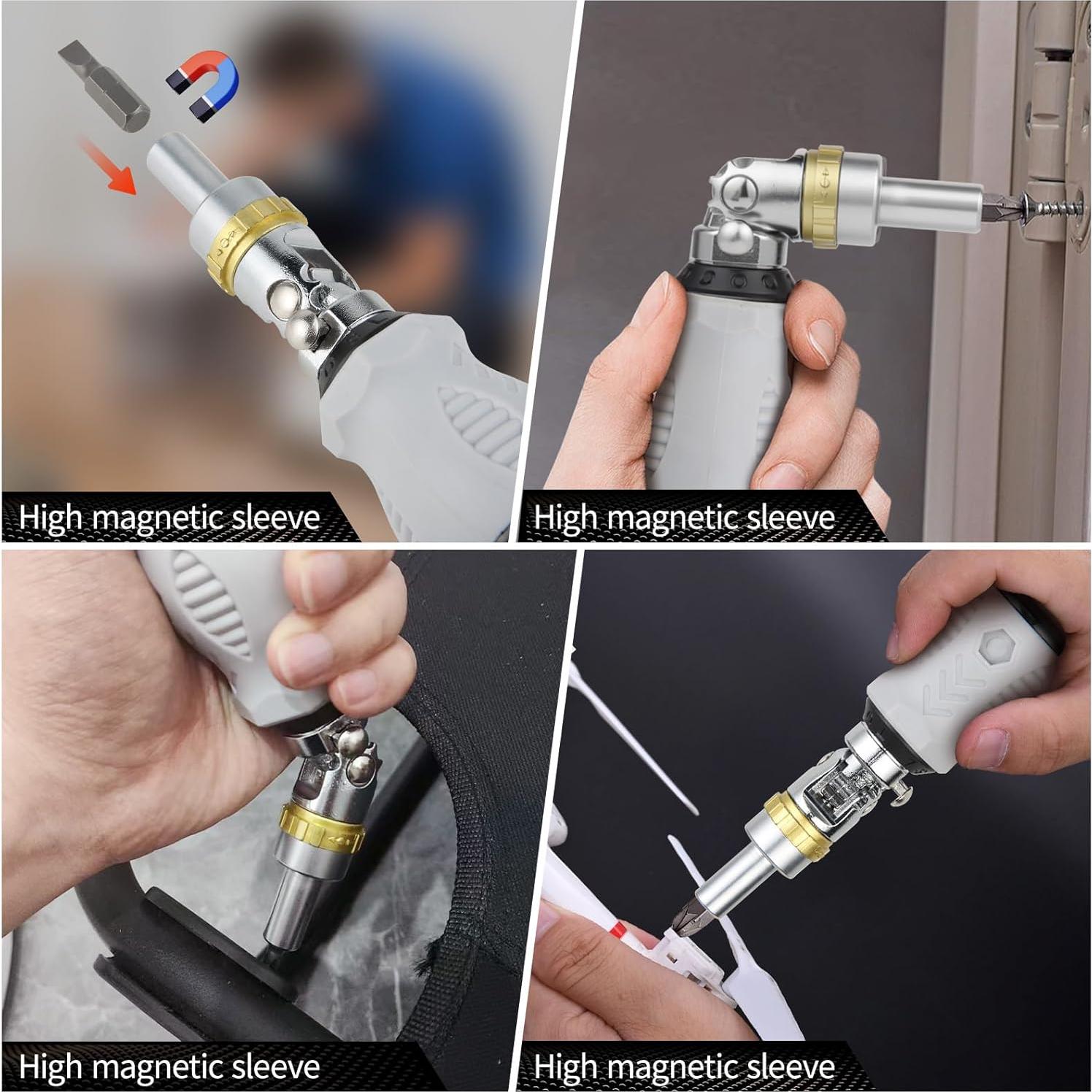 High magnetic sleeve

High magnetic sleeve

High magnetic sleeve

High magnetic sleeve