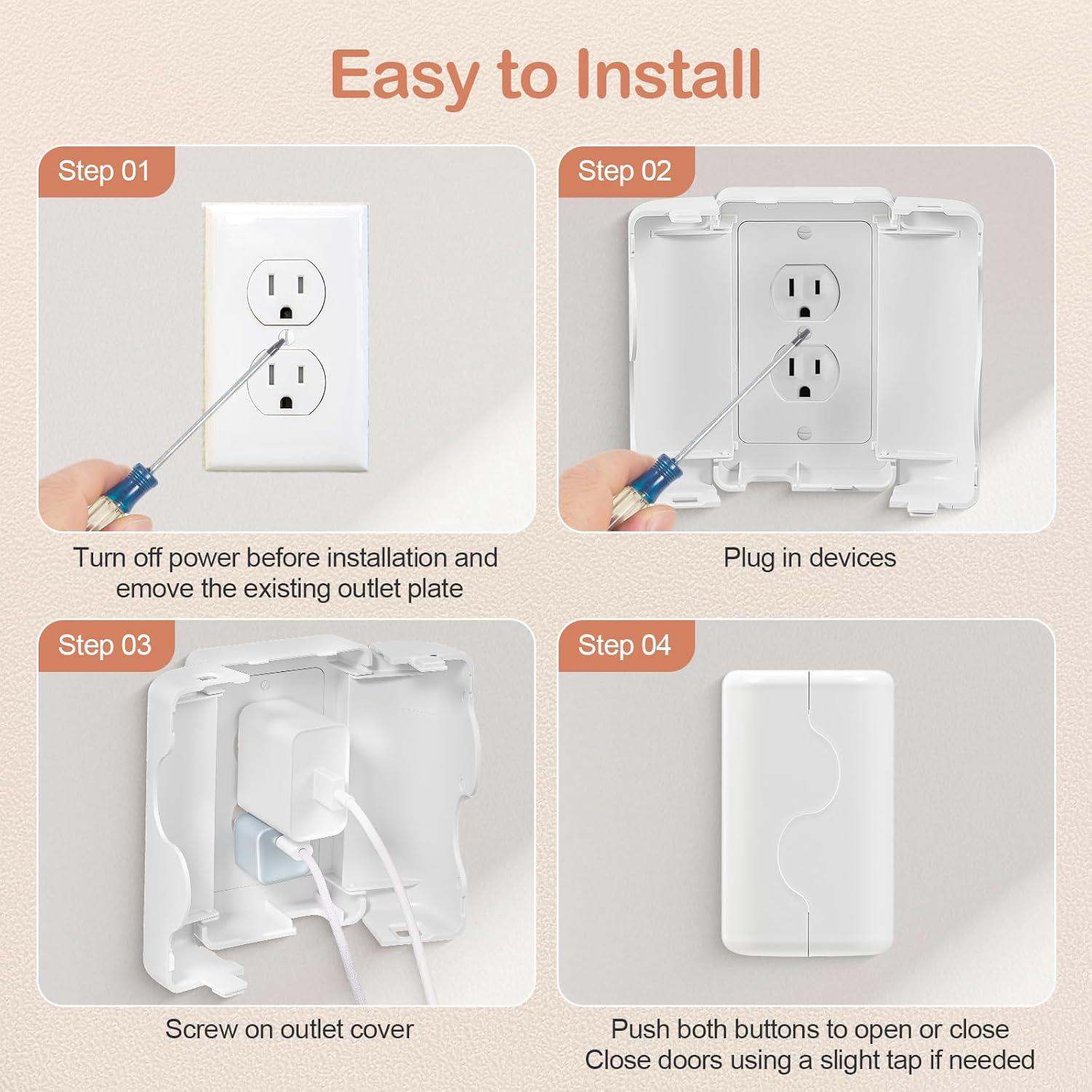 Easy to Install

Step 01

Turn off power before installation and emove the existing outlet plate

Step 02

Plug in devices

Step 03

Screw on outlet cover

Step 04

Push both buttons to open or close
Close doors using a slight tap if needed