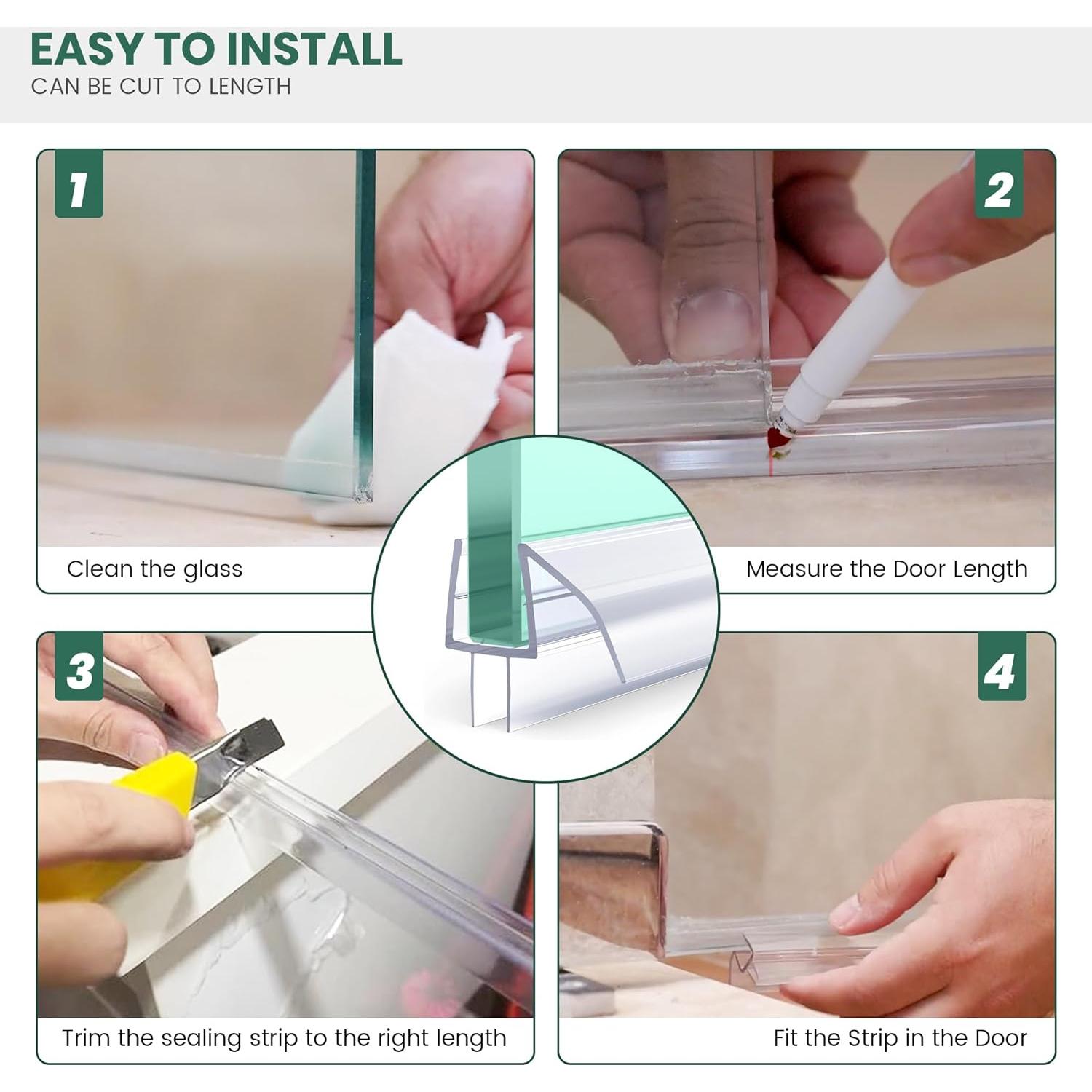 EASY TO INSTALL
CAN BE CUT TO LENGTH

1
Clean the glass

2
Measure the Door Length

3
Trim the sealing strip to the right length

4
Fit the Strip in the Door