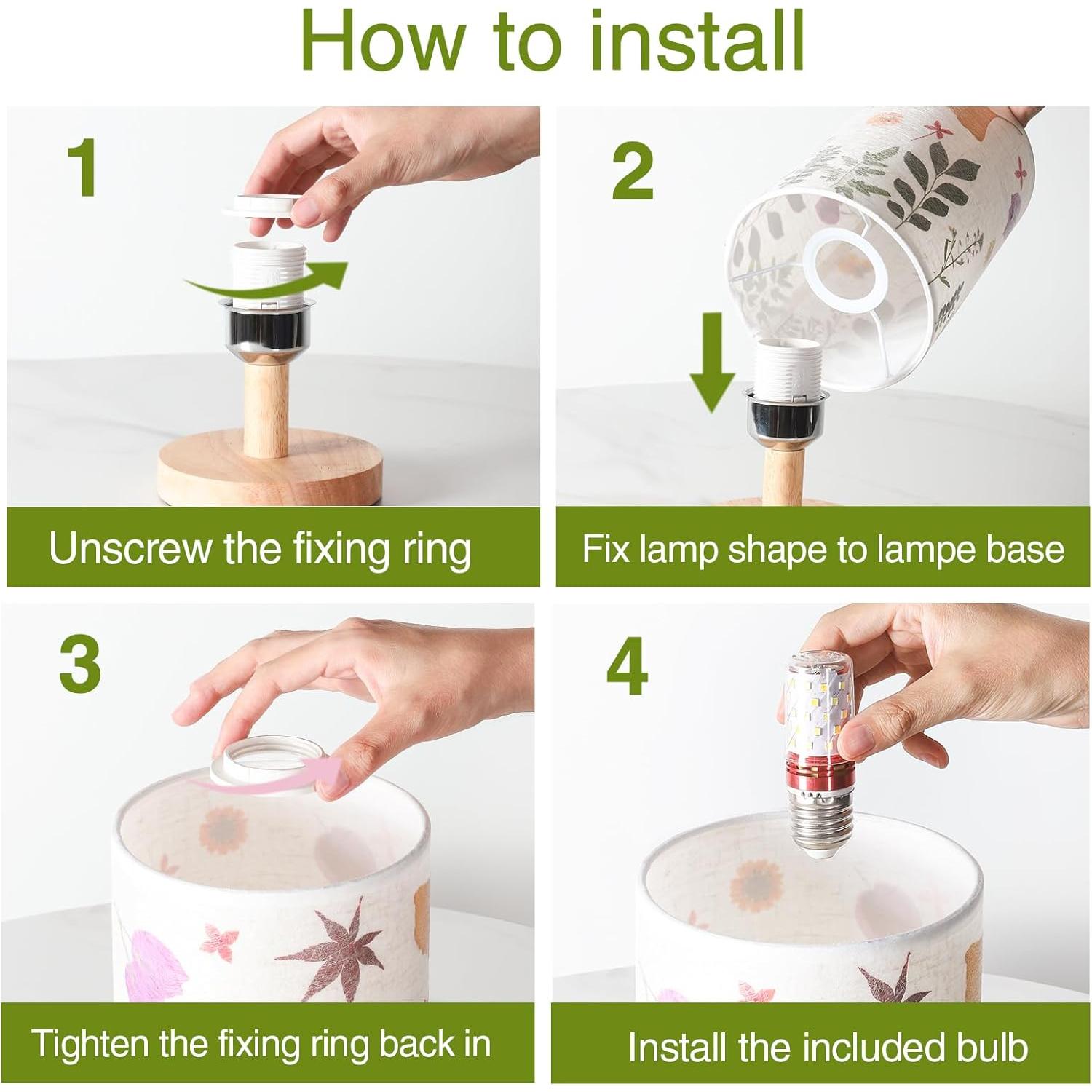 How to install

1

Unscrew the fixing ring

2

Fix lamp shape to lampe base

3

Tighten the fixing ring back in

4

Install the included bulb