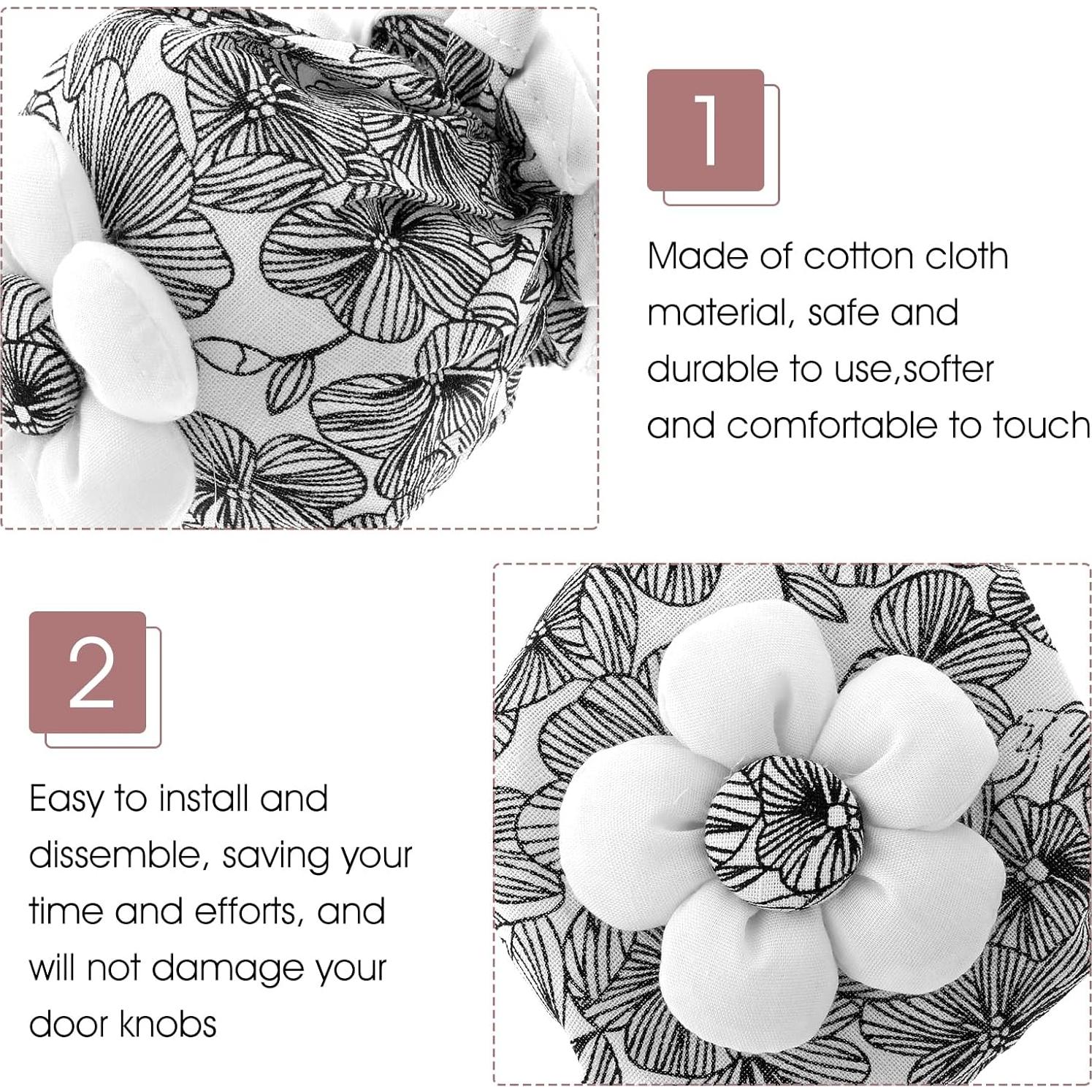 1

Made of cotton cloth material, safe and durable to use,softer and comfortable to touch

2

Easy to install and dissemble, saving your time and efforts, and will not damage your door knobs