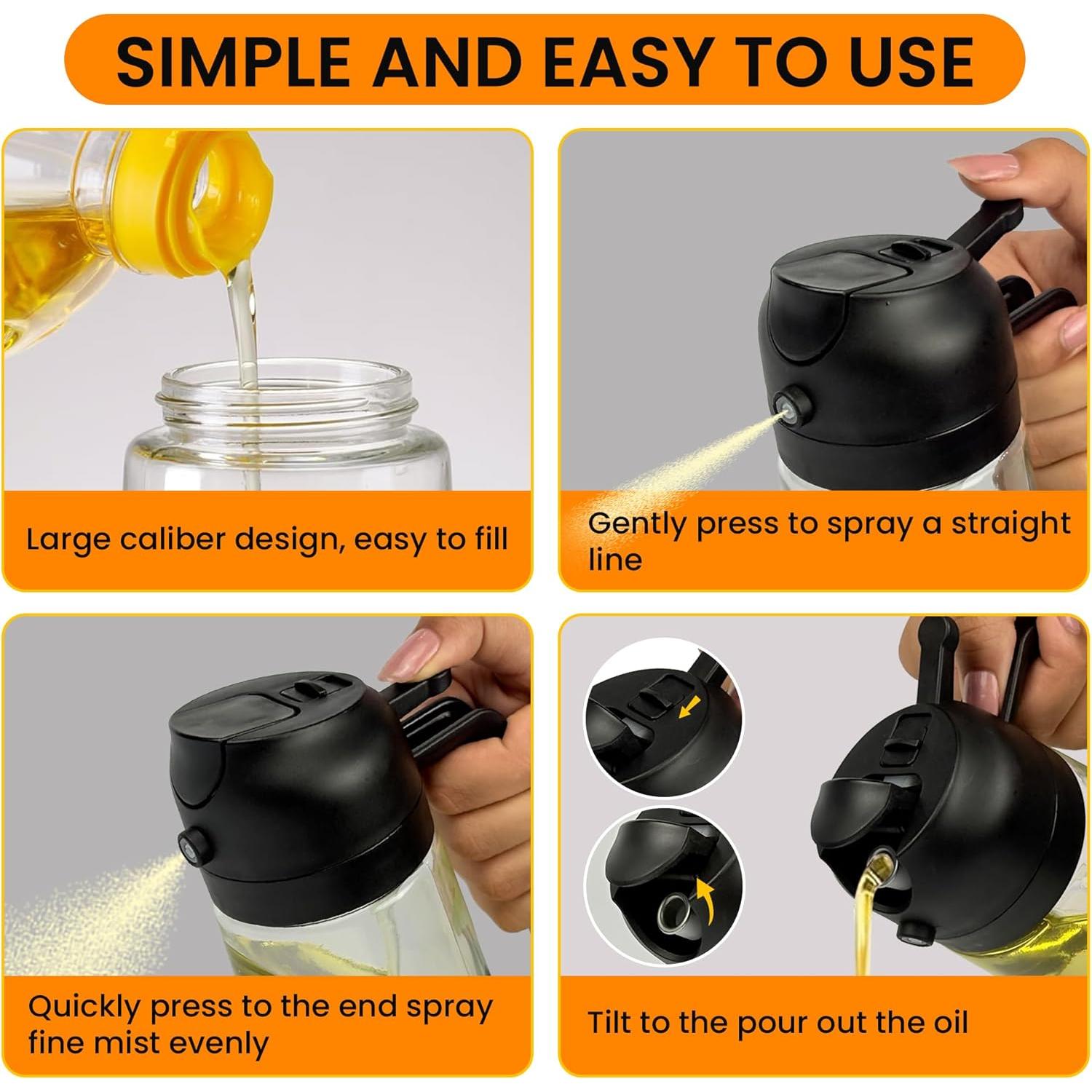 SIMPLE AND EASY TO USE

Large caliber design, easy to fill

Gently press to spray a straight line

Quickly press to the end spray fine mist evenly

Tilt to the pour out the oil