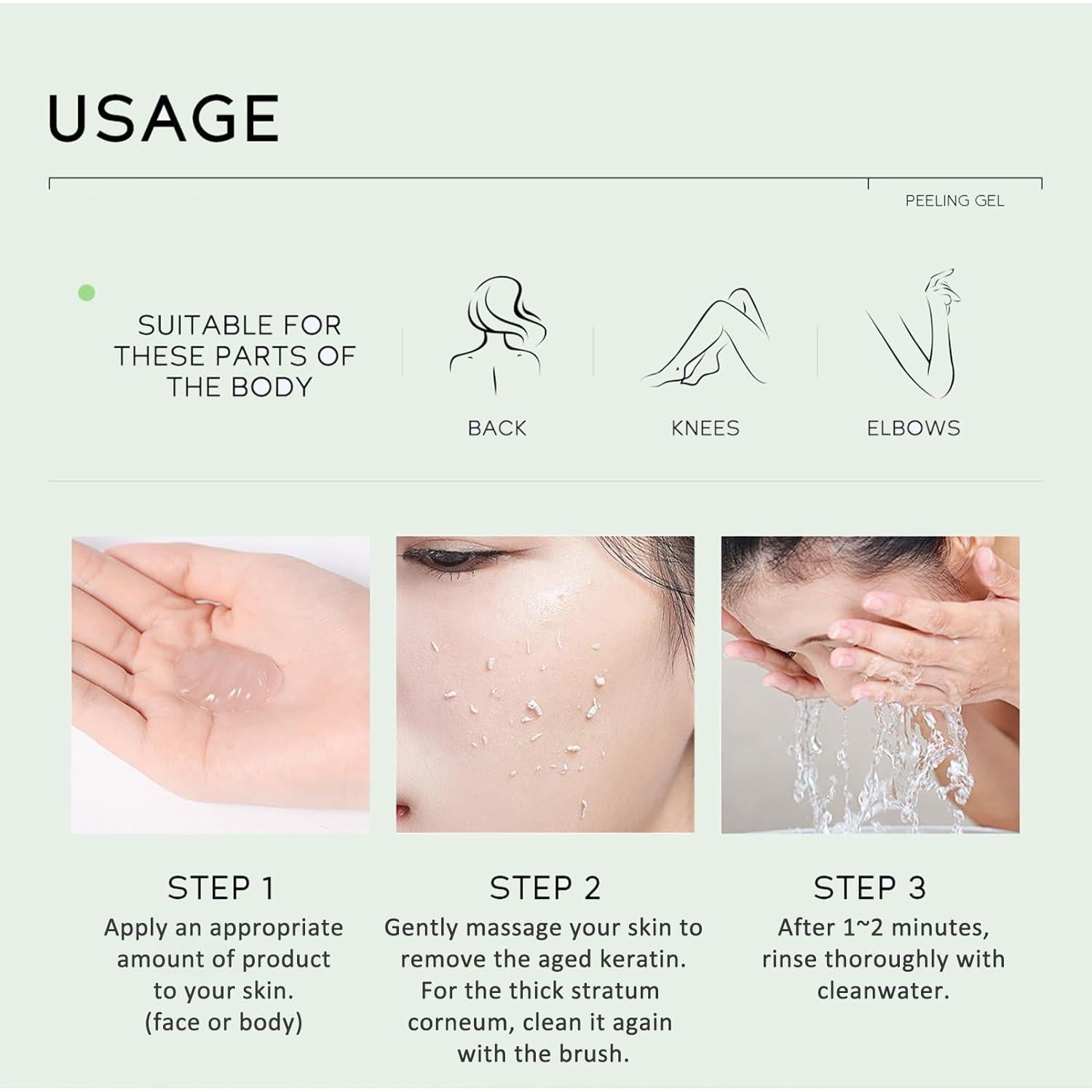 USAGE

PEELING GEL

SUITABLE FOR THESE PARTS OF THE BODY

BACK

KNEES

ELBOWS

STEP 1
Apply an appropriate amount of product to your skin. (face or body)

STEP 2
Gently massage your skin to remove the aged keratin. For the thick stratum corneum, clean it again with the brush.

STEP 3
After 1~2 minutes, rinse thoroughly with cleanwater.