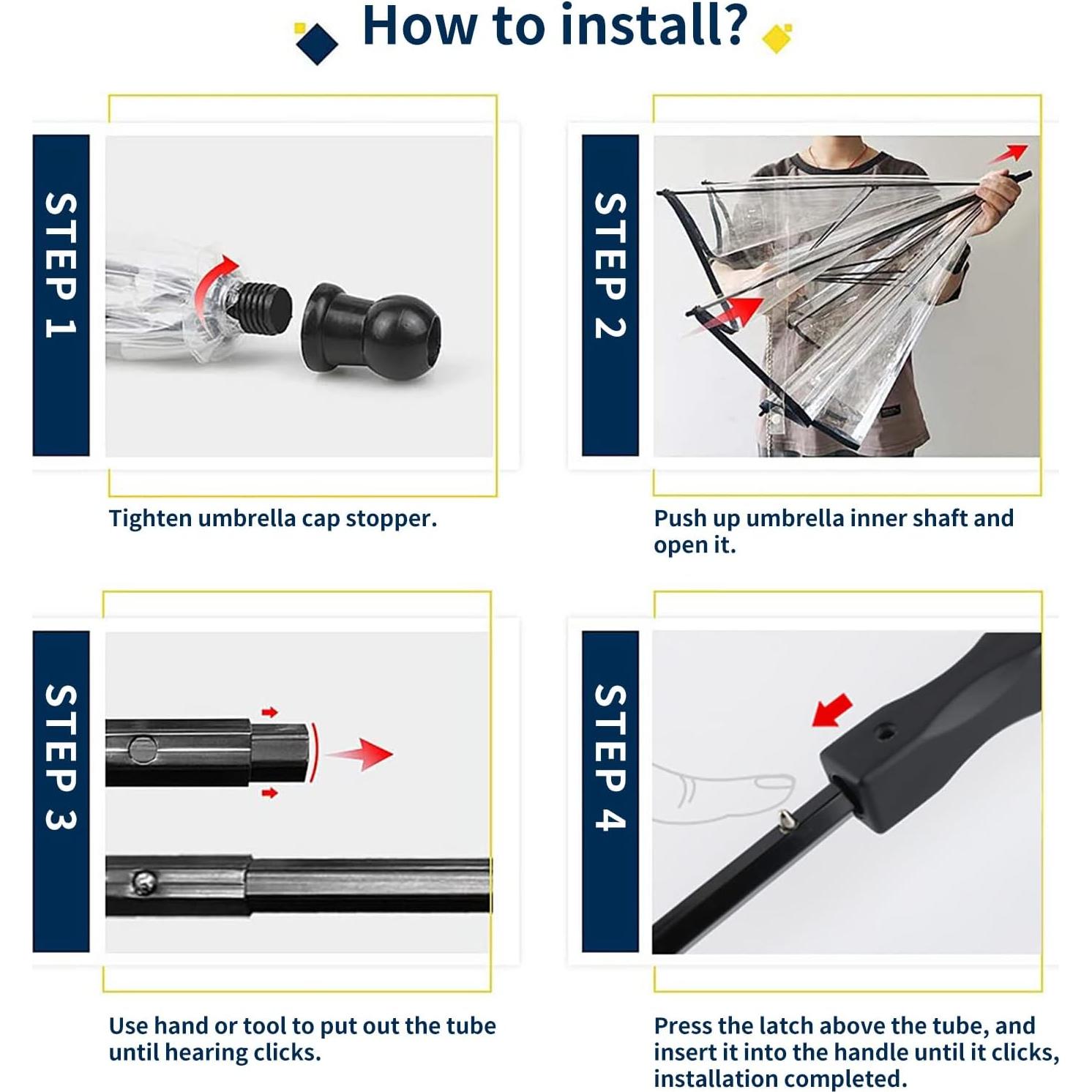 How to install?

STEP 1

Tighten umbrella cap stopper.

STEP 2

Push up umbrella inner shaft and open it.

STEP 3

Use hand or tool to put out the tube until hearing clicks.

STEP 4

Press the latch above the tube, and insert it into the handle until it clicks, installation completed.